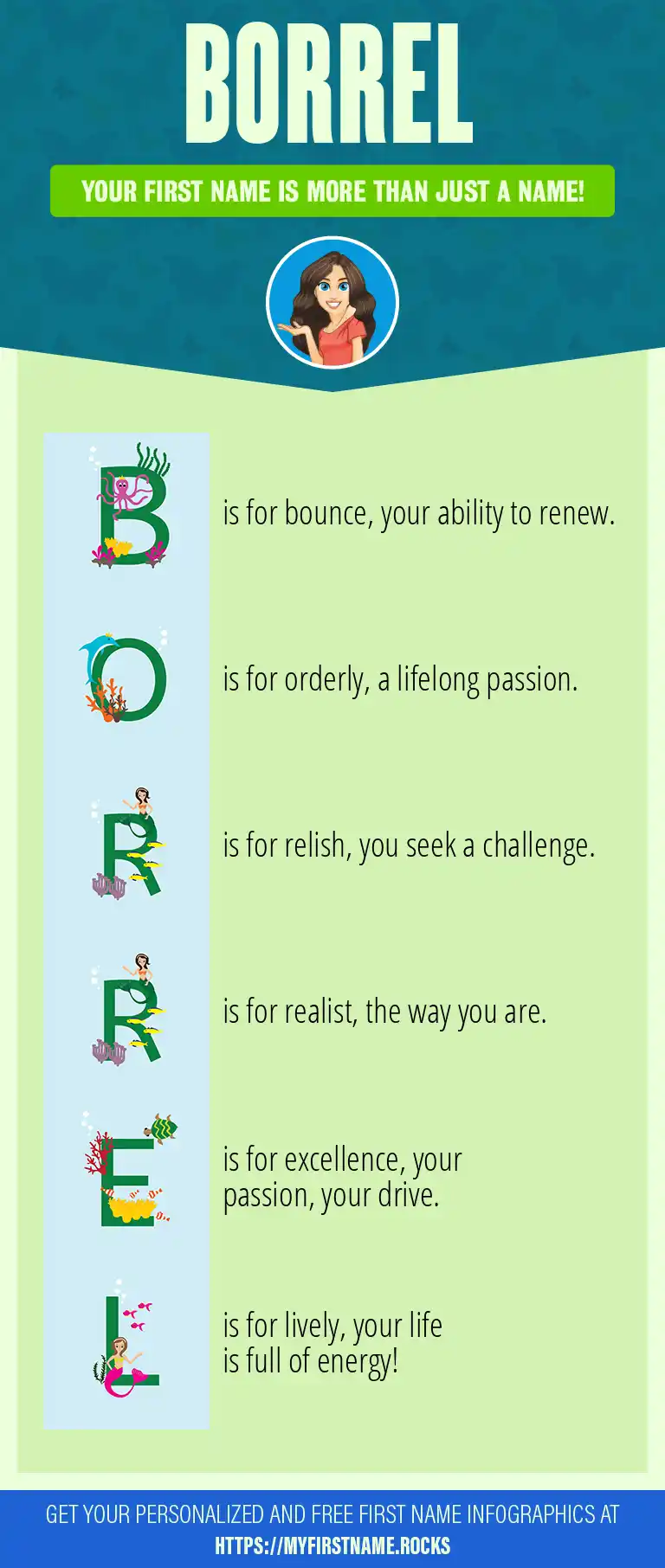 BORREL

YOUR FIRST NAME IS MORE THAN JUST A NAME!

B is for bounce, your ability to renew.

O is for orderly, a lifelong passion.

R is for relish, you seek a challenge.

R is for realist, the way you are.

E is for excellence, your passion, your drive.

L is for lively, your life is full of energy!

GET YOUR PERSONALIZED AND FREE FIRST NAME INFOGRAPHICS AT HTTPS://MYFIRSTNAME.ROCKS