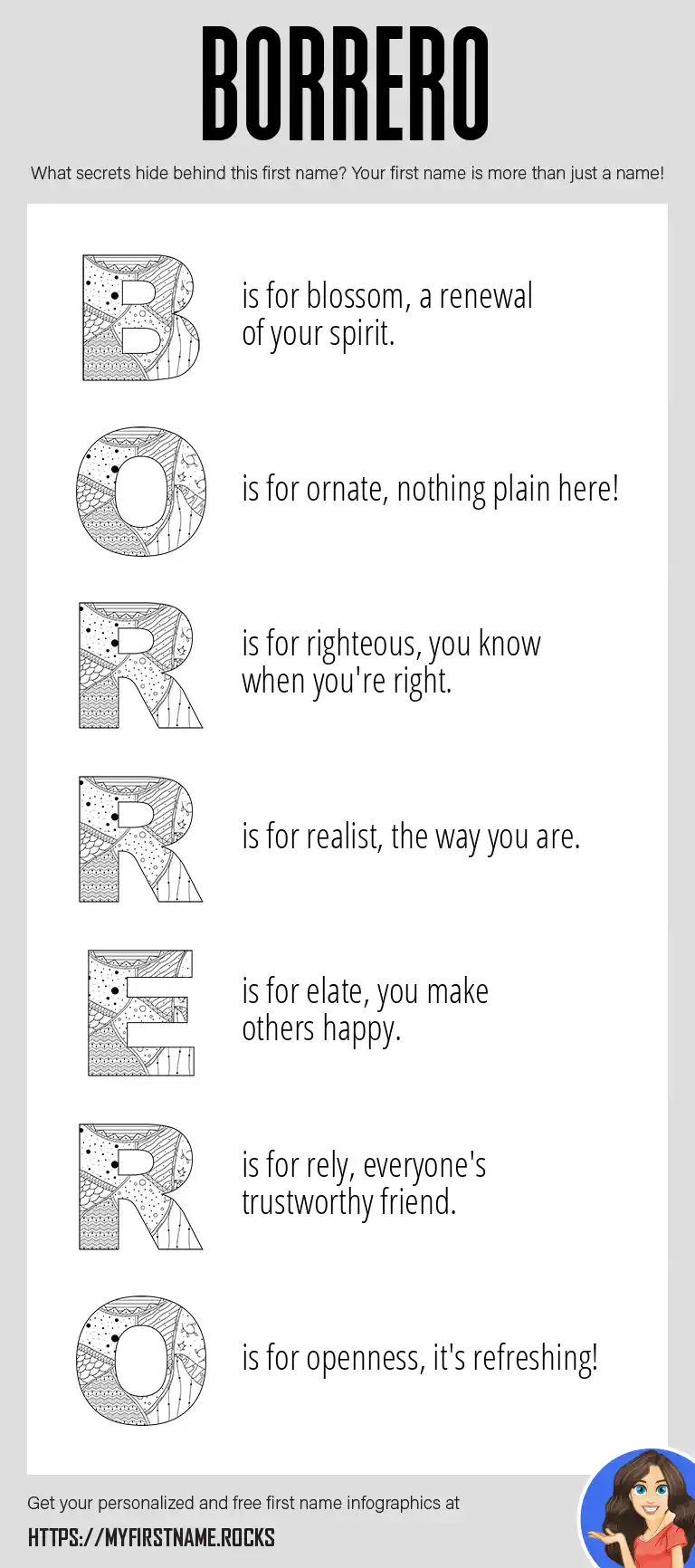 BORRERO

What secrets hide behind this first name? Your first name is more than just a name!

B is for blossom, a renewal of your spirit.

O is for ornate, nothing plain here!

R is for righteous, you know when you're right.

R is for realist, the way you are.

E is for elate, you make others happy.

R is for rely, everyone's trustworthy friend.

O is for openness, it's refreshing!

Get your personalized and free first name infographics at

HTTPS://MYFIRSTNAME.ROCKS