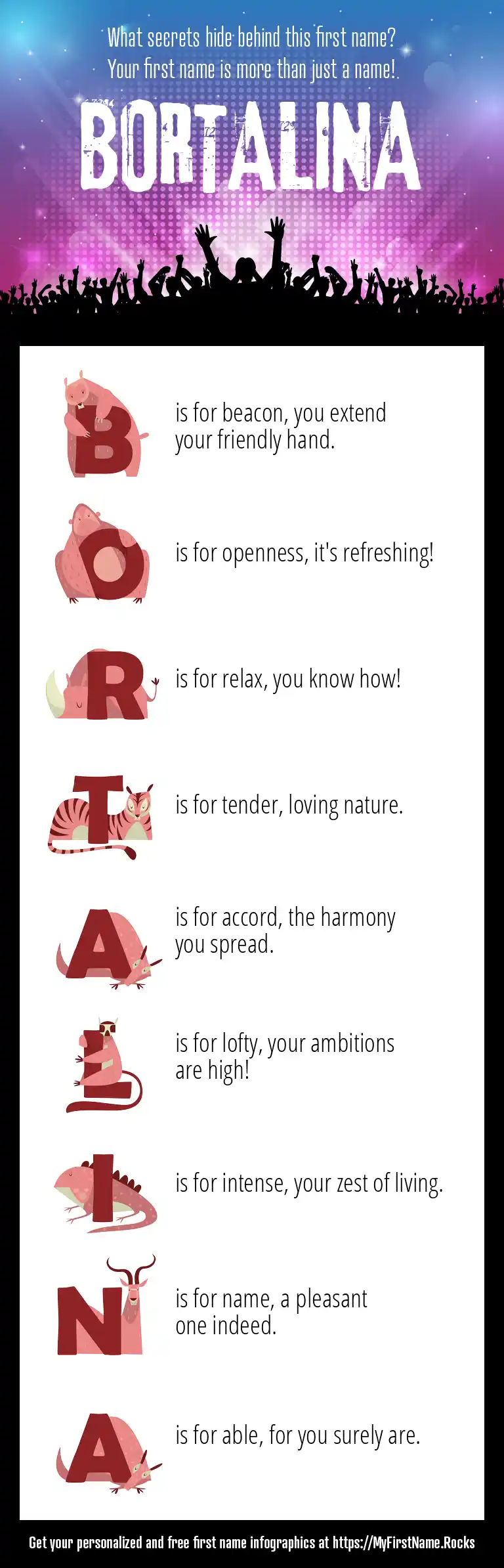 What secrets hide behind this first name?
Your first name is more than just a name!

BORTALINA

B is for beacon, you extend your friendly hand.

O is for openness, it's refreshing!

R is for relax, you know how!

T is for tender, loving nature.

A is for accord, the harmony you spread.

L is for lofty, your ambitions are high!

I is for intense, your zest of living.

N is for name, a pleasant one indeed.

A is for able, for you surely are.

Get your personalized and free first name infographics at https://MyFirstName.Rocks