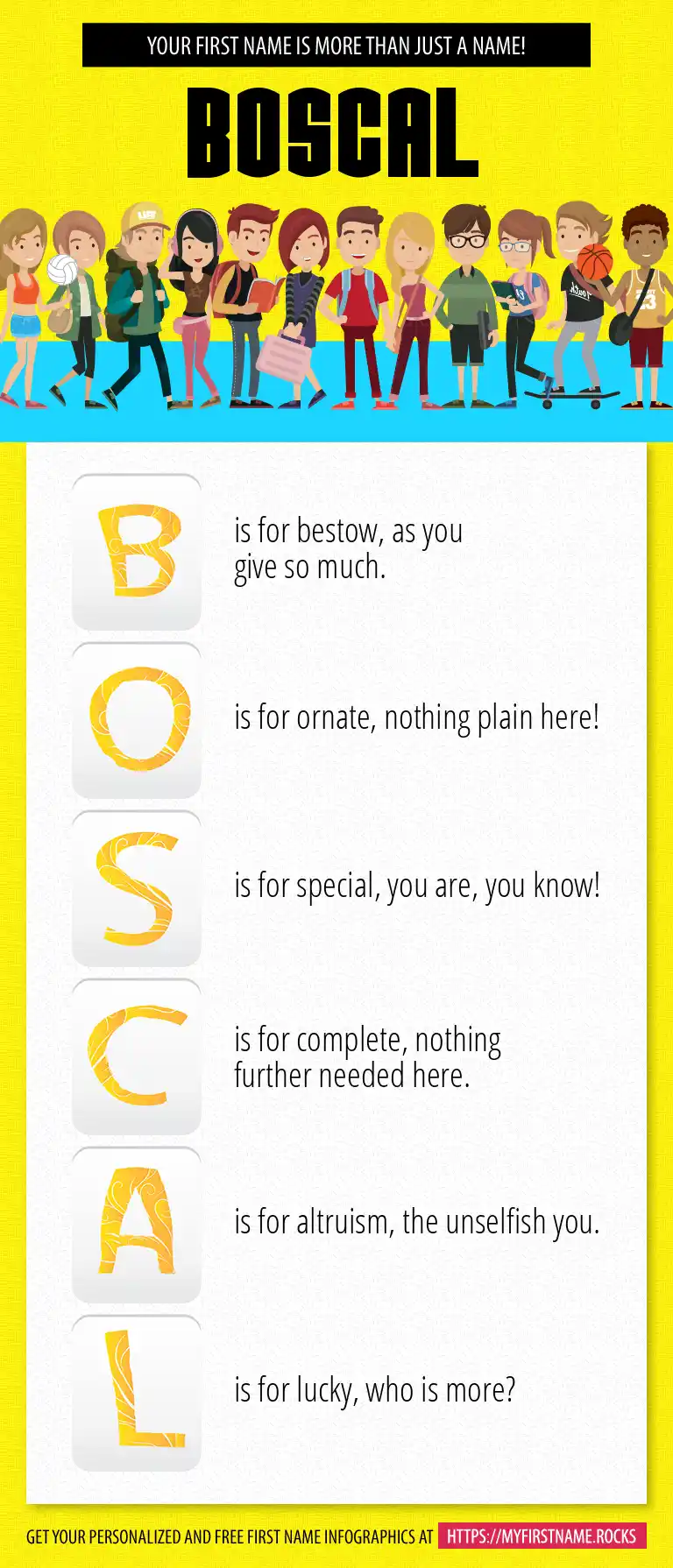 YOUR FIRST NAME IS MORE THAN JUST A NAME!

BOSCAL

B is for bestow, as you give so much.

O is for ornate, nothing plain here!

S is for special, you are, you know!

C is for complete, nothing further needed here.

A is for altruism, the unselfish you.

L is for lucky, who is more?

GET YOUR PERSONALIZED AND FREE FIRST NAME INFOGRAPHICS AT HTTPS://MYFIRSTNAME.ROCKS