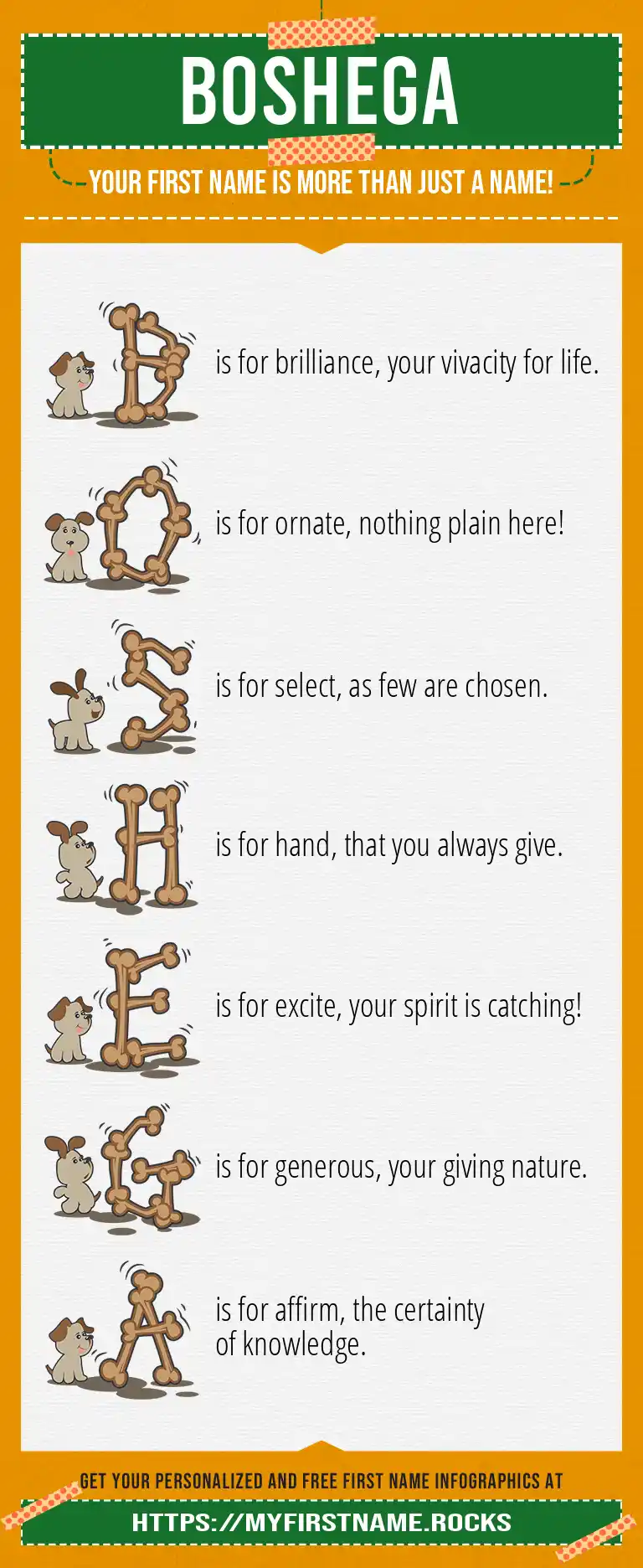 BOSHEGA

YOUR FIRST NAME IS MORE THAN JUST A NAME!

B is for brilliance, your vivacity for life.

O is for ornate, nothing plain here!

S is for select, as few are chosen.

H is for hand, that you always give.

E is for excite, your spirit is catching!

G is for generous, your giving nature.

A is for affirm, the certainty of knowledge.

GET YOUR PERSONALIZED AND FREE FIRST NAME INFOGRAPHICS AT

HTTPS://MYFIRSTNAME.ROCKS