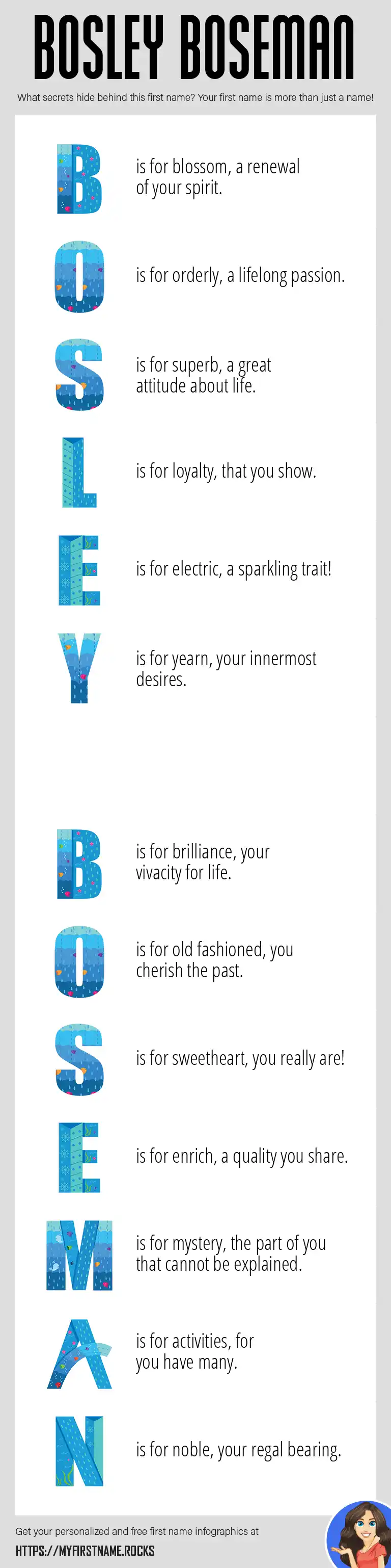 BOSLEY BOSEMAN

What secrets hide behind this first name? Your first name is more than just a name!

B is for blossom, a renewal of your spirit.

O is for orderly, a lifelong passion.

S is for superb, a great attitude about life.

L is for loyalty, that you show.

E is for electric, a sparkling trait!

Y is for yearn, your innermost desires.

B is for brilliance, your vivacity for life.

O is for old fashioned, you cherish the past.

S is for sweetheart, you really are!

E is for enrich, a quality you share.

M is for mystery, the part of you that cannot be explained.

A is for activities, for you have many.

N is for noble, your regal bearing.

Get your personalized and free first name infographics at

HTTPS://MYFIRSTNAME.ROCKS