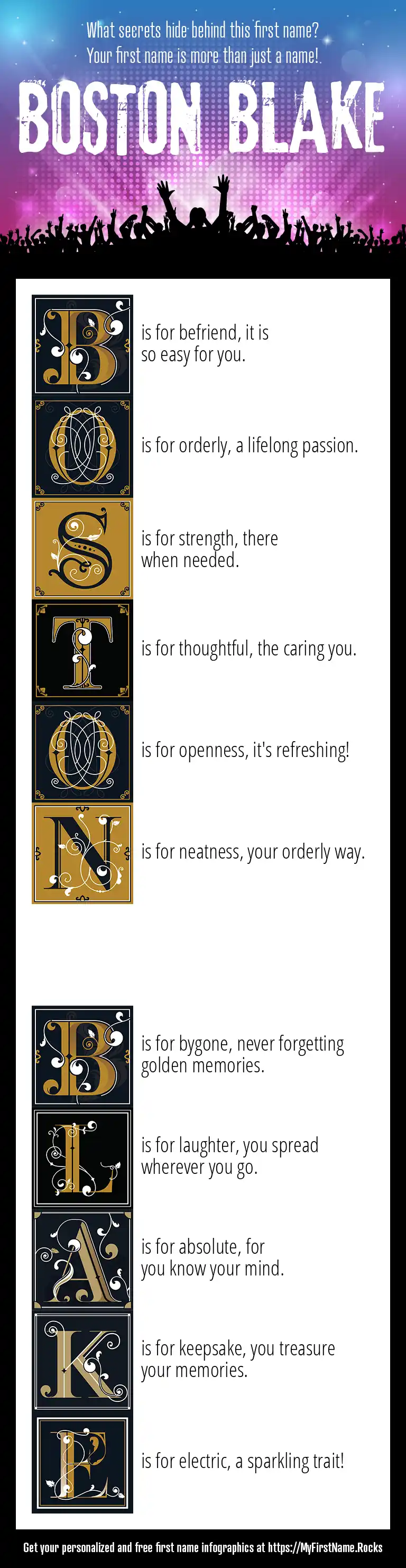 What secrets hide behind this first name?
Your first name is more than just a name!

BOSTON BLAKE

B is for befriend, it is so easy for you.

O is for orderly, a lifelong passion.

S is for strength, there when needed.

T is for thoughtful, the caring you.

O is for openness, it's refreshing!

N is for neatness, your orderly way.

B is for bygone, never forgetting golden memories.

L is for laughter, you spread wherever you go.

A is for absolute, for you know your mind.

K is for keepsake, you treasure your memories.

E is for electric, a sparkling trait!

Get your personalized and free first name infographics at https://MyFirstName.Rocks