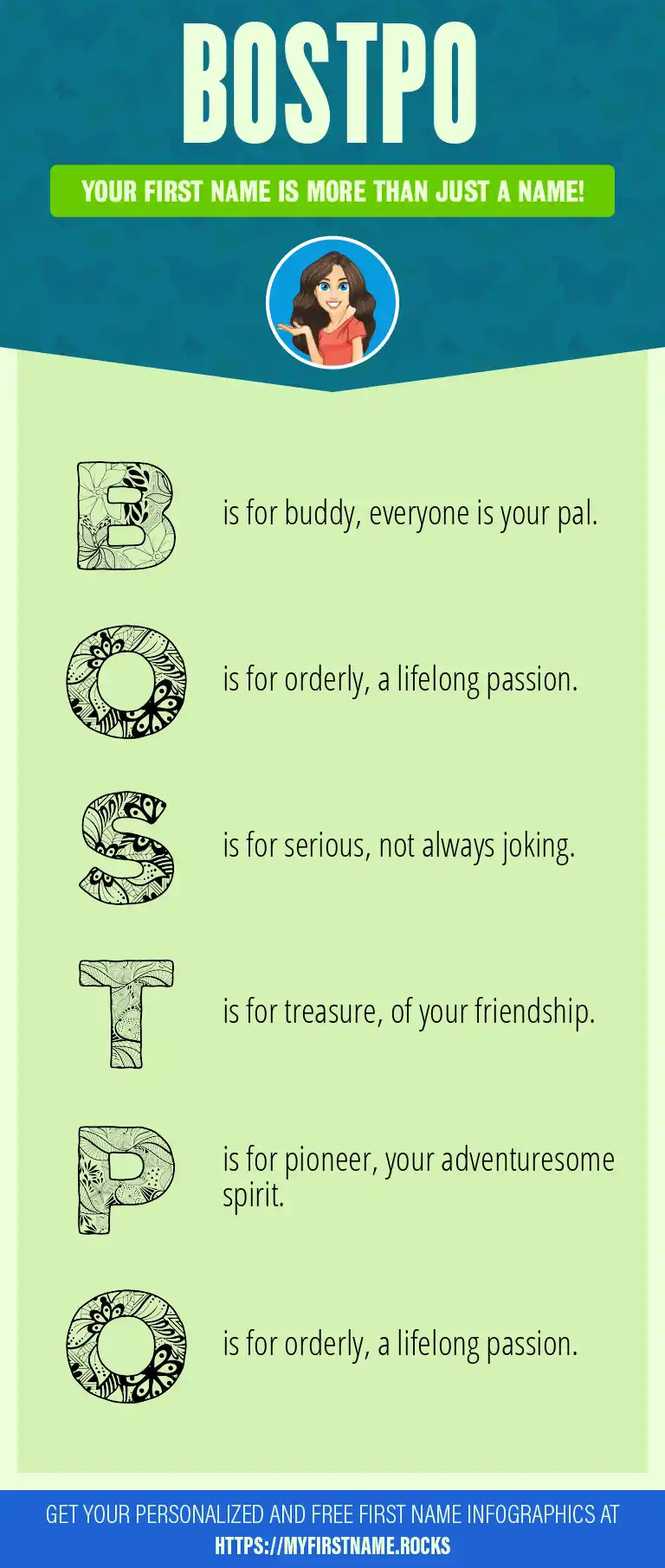 BOSTPO

YOUR FIRST NAME IS MORE THAN JUST A NAME!

B is for buddy, everyone is your pal.

O is for orderly, a lifelong passion.

S is for serious, not always joking.

T is for treasure, of your friendship.

P is for pioneer, your adventuresome spirit.

O is for orderly, a lifelong passion.

GET YOUR PERSONALIZED AND FREE FIRST NAME INFOGRAPHICS AT HTTPS://MYFIRSTNAME.ROCKS