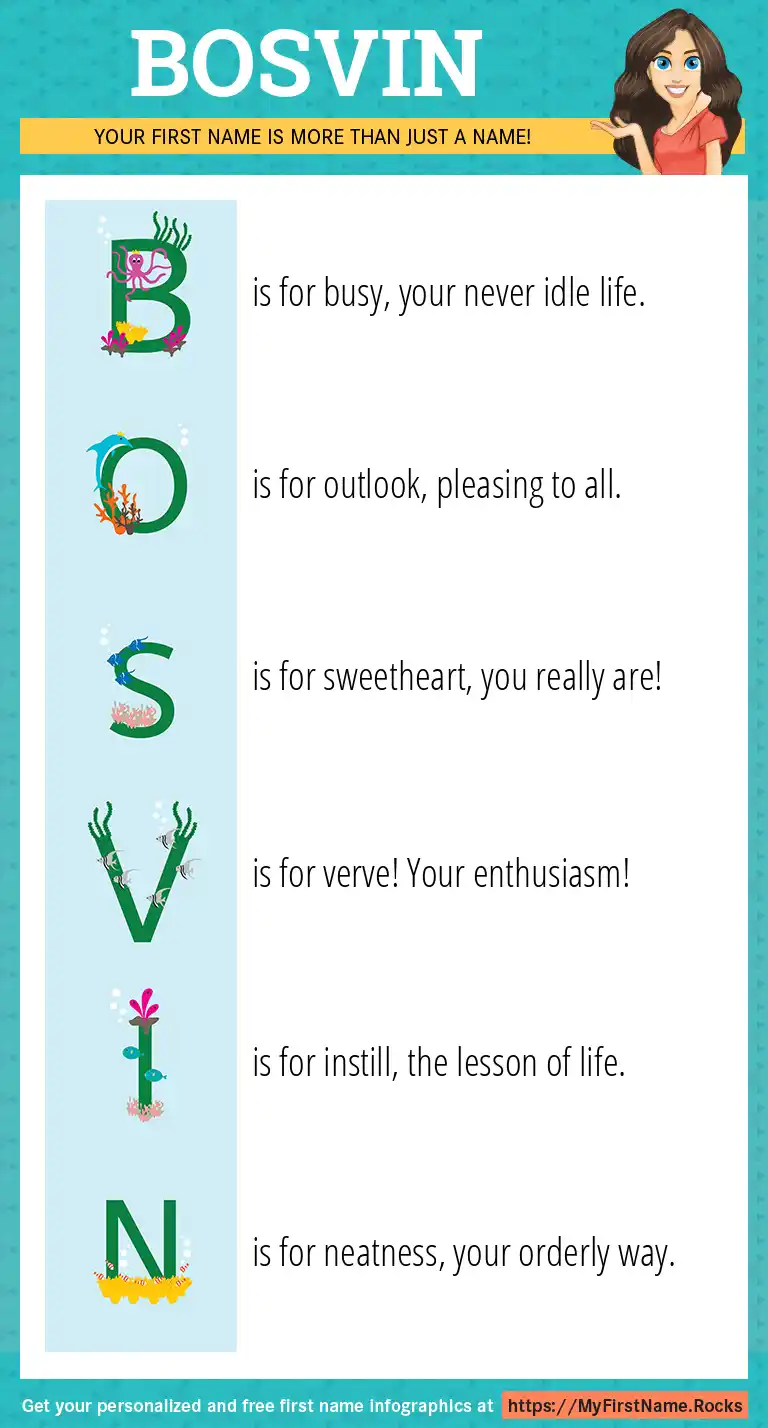 BOSVIN

YOUR FIRST NAME IS MORE THAN JUST A NAME!

B is for busy, your never idle life.

O is for outlook, pleasing to all.

S is for sweetheart, you really are!

V is for verve! Your enthusiasm!

I is for instill, the lesson of life.

N is for neatness, your orderly way.

Get your personalized and free first name infographics at https://MyFirstName.Rocks