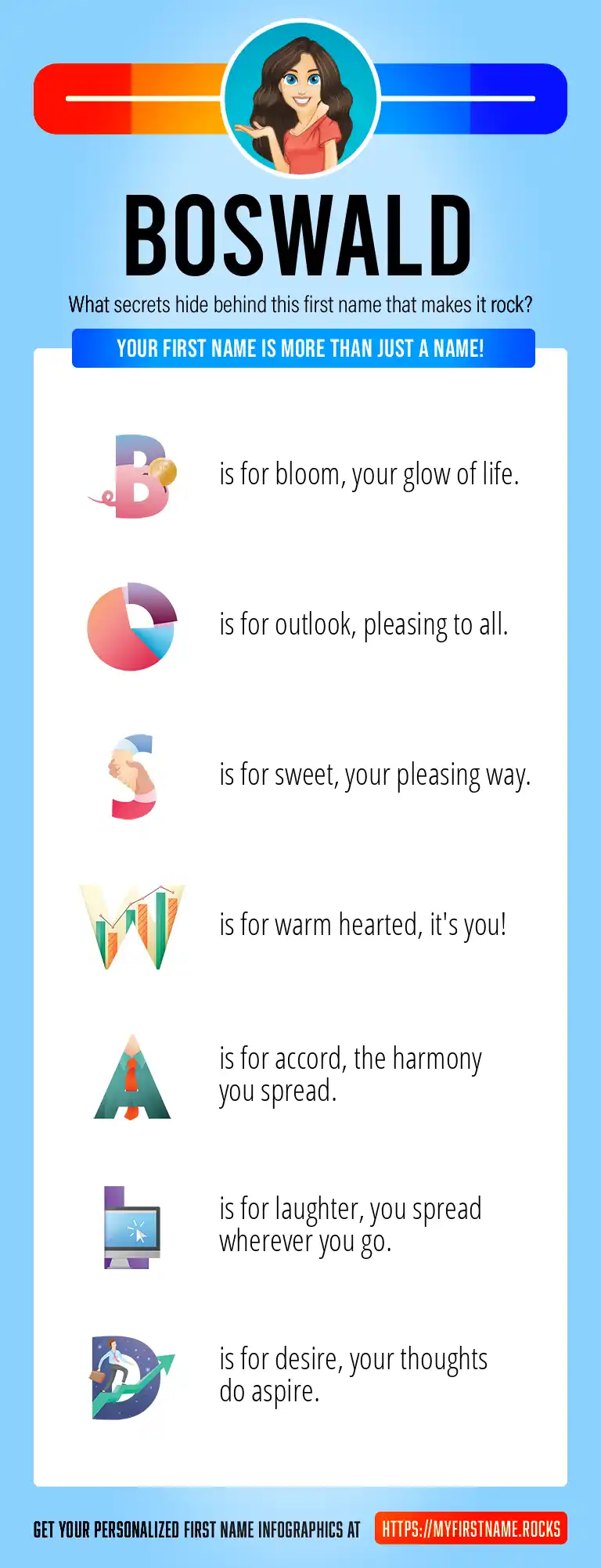 BOSWALD

What secrets hide behind this first name that makes it rock?

YOUR FIRST NAME IS MORE THAN JUST A NAME!

B is for bloom, your glow of life.

O is for outlook, pleasing to all.

S is for sweet, your pleasing way.

W is for warm hearted, it's you!

A is for accord, the harmony you spread.

L is for laughter, you spread wherever you go.

D is for desire, your thoughts do aspire.

GET YOUR PERSONALIZED FIRST NAME INFOGRAPHICS AT HTTPS://MYFIRSTNAME.ROCKS