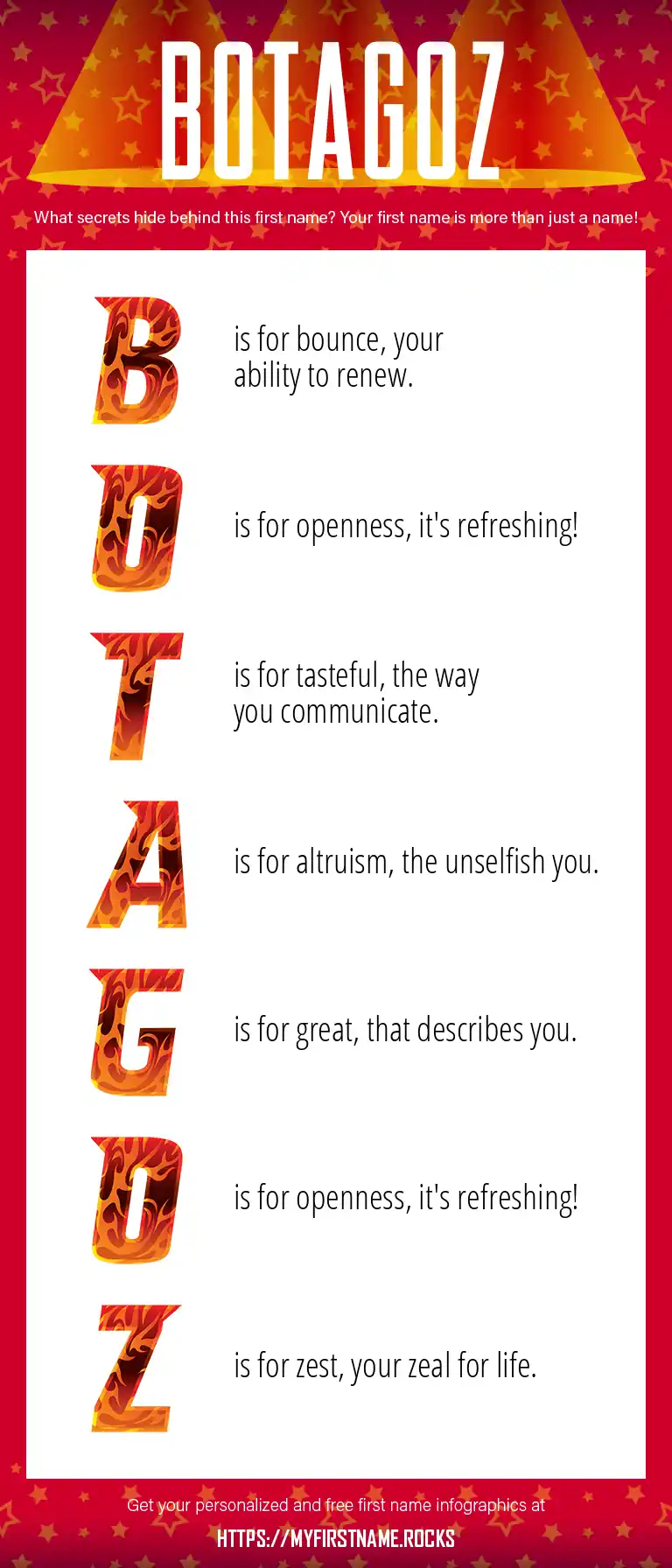 BOTAGOZ

What secrets hide behind this first name? Your first name is more than just a name!

B is for bounce, your ability to renew.

O is for openness, it's refreshing!

T is for tasteful, the way you communicate.

A is for altruism, the unselfish you.

G is for great, that describes you.

O is for openness, it's refreshing!

Z is for zest, your zeal for life.

Get your personalized and free first name infographics at

HTTPS://MYFIRSTNAME.ROCKS