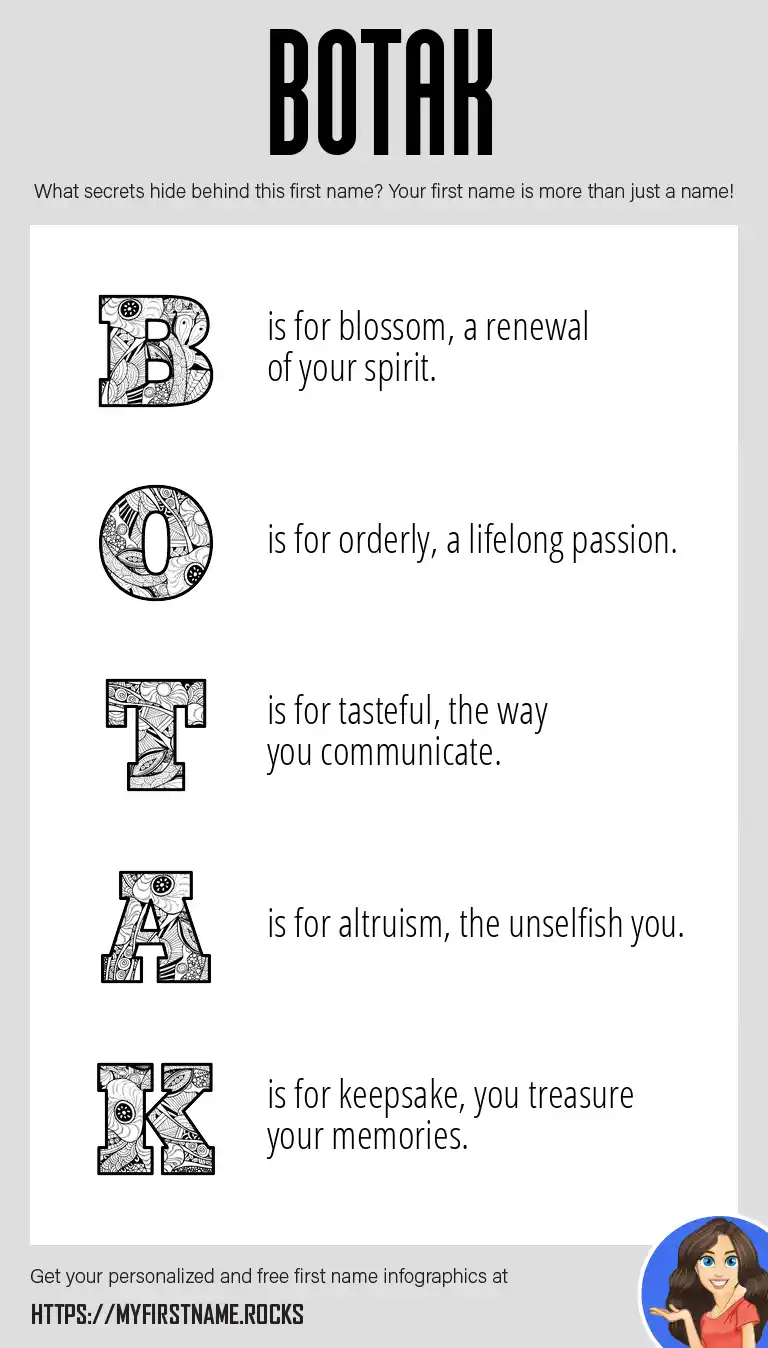 BOTAK

What secrets hide behind this first name? Your first name is more than just a name!

B is for blossom, a renewal of your spirit.

O is for orderly, a lifelong passion.

T is for tasteful, the way you communicate.

A is for altruism, the unselfish you.

K is for keepsake, you treasure your memories.

Get your personalized and free first name infographics at

HTTPS://MYFIRSTNAME.ROCKS