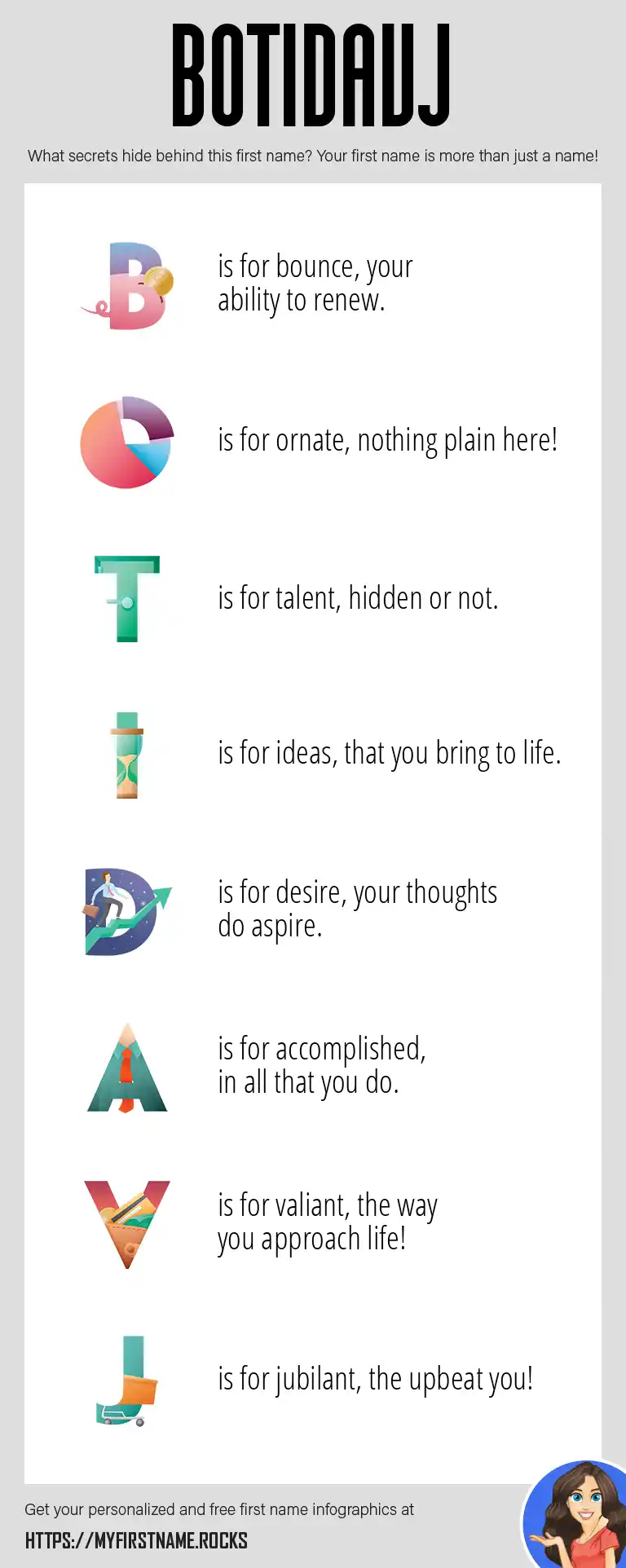 BOTIDAVJ

What secrets hide behind this first name? Your first name is more than just a name!

B is for bounce, your ability to renew.

O is for ornate, nothing plain here!

T is for talent, hidden or not.

I is for ideas, that you bring to life.

D is for desire, your thoughts do aspire.

A is for accomplished, in all that you do.

V is for valiant, the way you approach life!

J is for jubilant, the upbeat you!

Get your personalized and free first name infographics at

HTTPS://MYFIRSTNAME.ROCKS