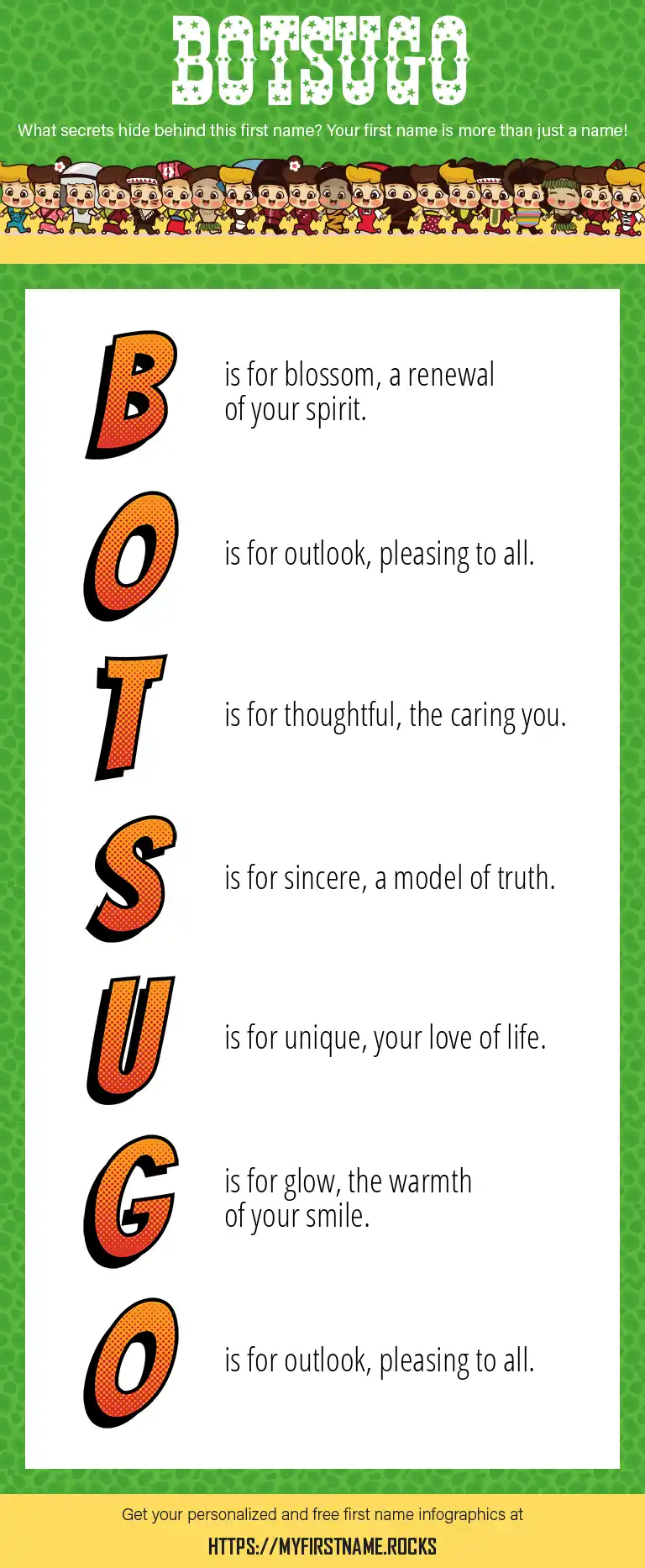 BOTSUGO

What secrets hide behind this first name? Your first name is more than just a name!

B is for blossom, a renewal of your spirit.

O is for outlook, pleasing to all.

T is for thoughtful, the caring you.

S is for sincere, a model of truth.

U is for unique, your love of life.

G is for glow, the warmth of your smile.

O is for outlook, pleasing to all.

Get your personalized and free first name infographics at

HTTPS://MYFIRSTNAME.ROCKS