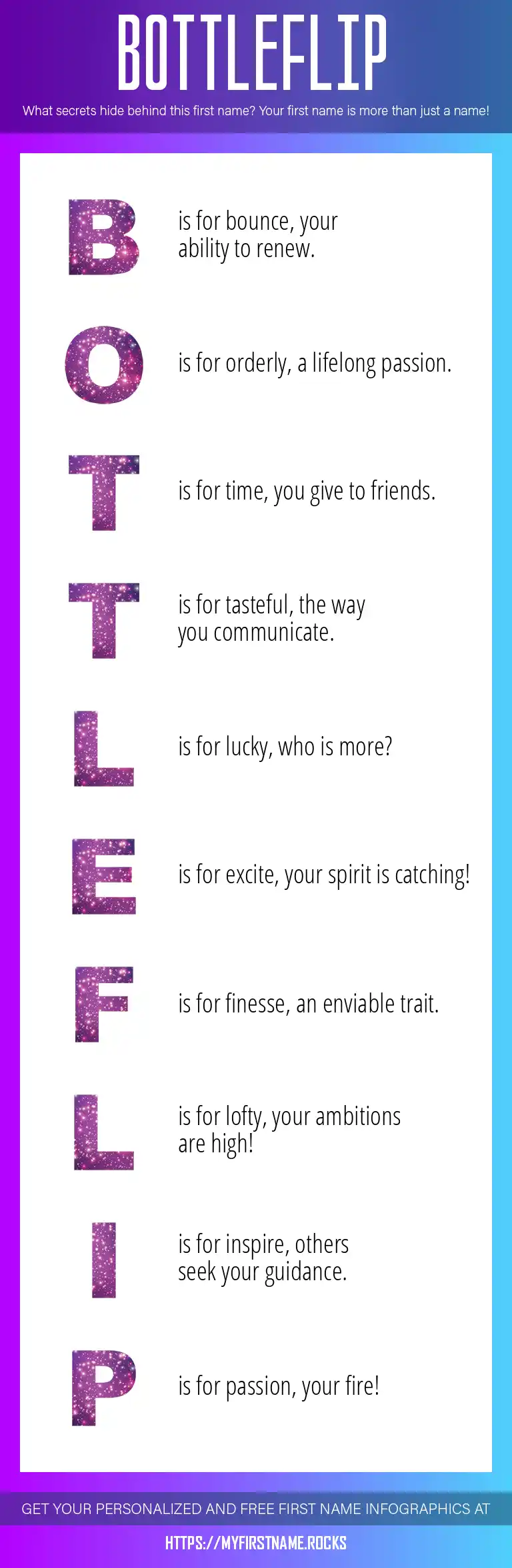 BOTTLEFLIP

What secrets hide behind this first name? Your first name is more than just a name!

B is for bounce, your ability to renew.

O is for orderly, a lifelong passion.

T is for time, you give to friends.

T is for tasteful, the way you communicate.

L is for lucky, who is more?

E is for excite, your spirit is catching!

F is for finesse, an enviable trait.

L is for lofty, your ambitions are high!

I is for inspire, others seek your guidance.

P is for passion, your fire!

GET YOUR PERSONALIZED AND FREE FIRST NAME INFOGRAPHICS AT

HTTPS://MYFIRSTNAME.ROCKS