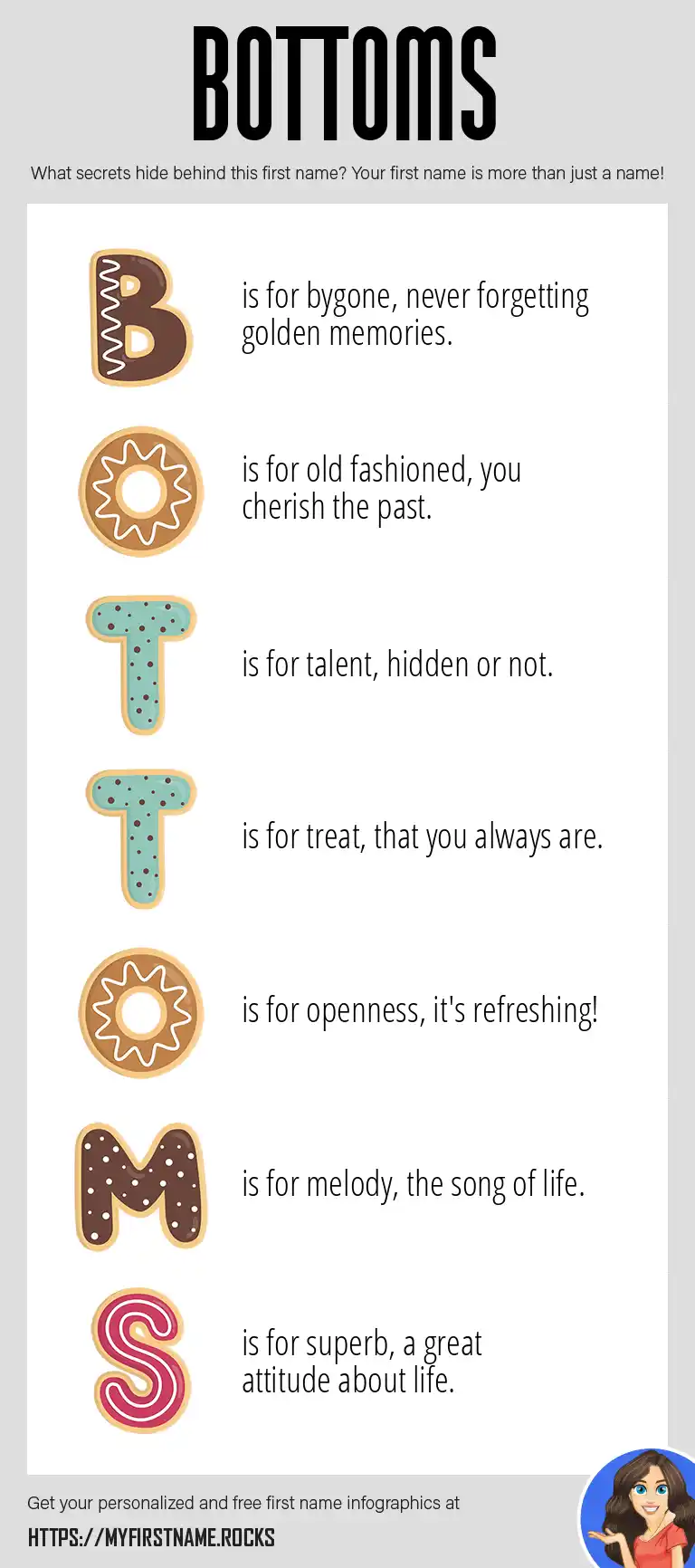 BOTTOMS

What secrets hide behind this first name? Your first name is more than just a name!

B is for bygone, never forgetting golden memories.

O is for old fashioned, you cherish the past.

T is for talent, hidden or not.

T is for treat, that you always are.

O is for openness, it's refreshing!

M is for melody, the song of life.

S is for superb, a great attitude about life.

Get your personalized and free first name infographics at

HTTPS://MYFIRSTNAME.ROCKS