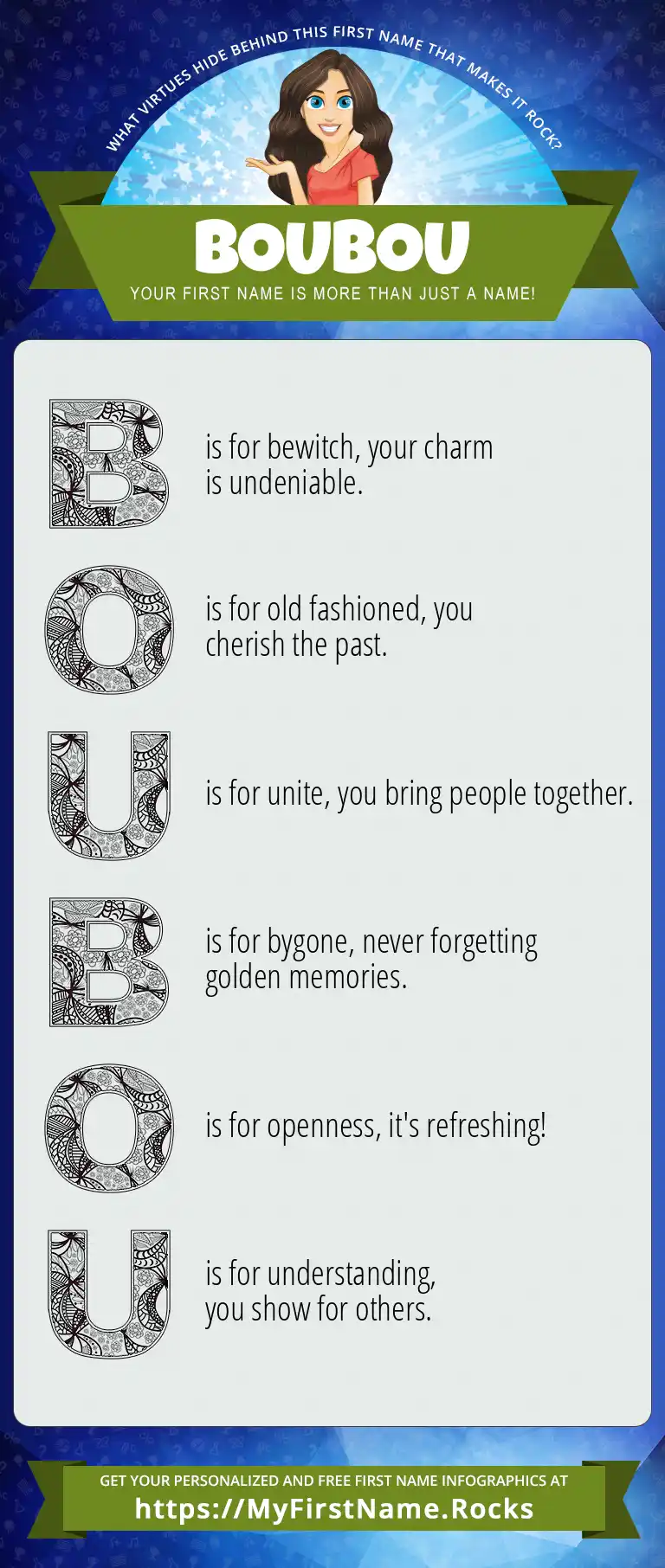 WHAT VIRTUES HIDE BEHIND THIS FIRST NAME THAT MAKES IT ROCK?

BOUBOU

YOUR FIRST NAME IS MORE THAN JUST A NAME!

B is for bewitch, your charm is undeniable.

O is for old fashioned, you cherish the past.

U is for unite, you bring people together.

B is for bygone, never forgetting golden memories.

O is for openness, it's refreshing!

U is for understanding, you show for others.

GET YOUR PERSONALIZED AND FREE FIRST NAME INFOGRAPHICS AT
https://MyFirstName.Rocks