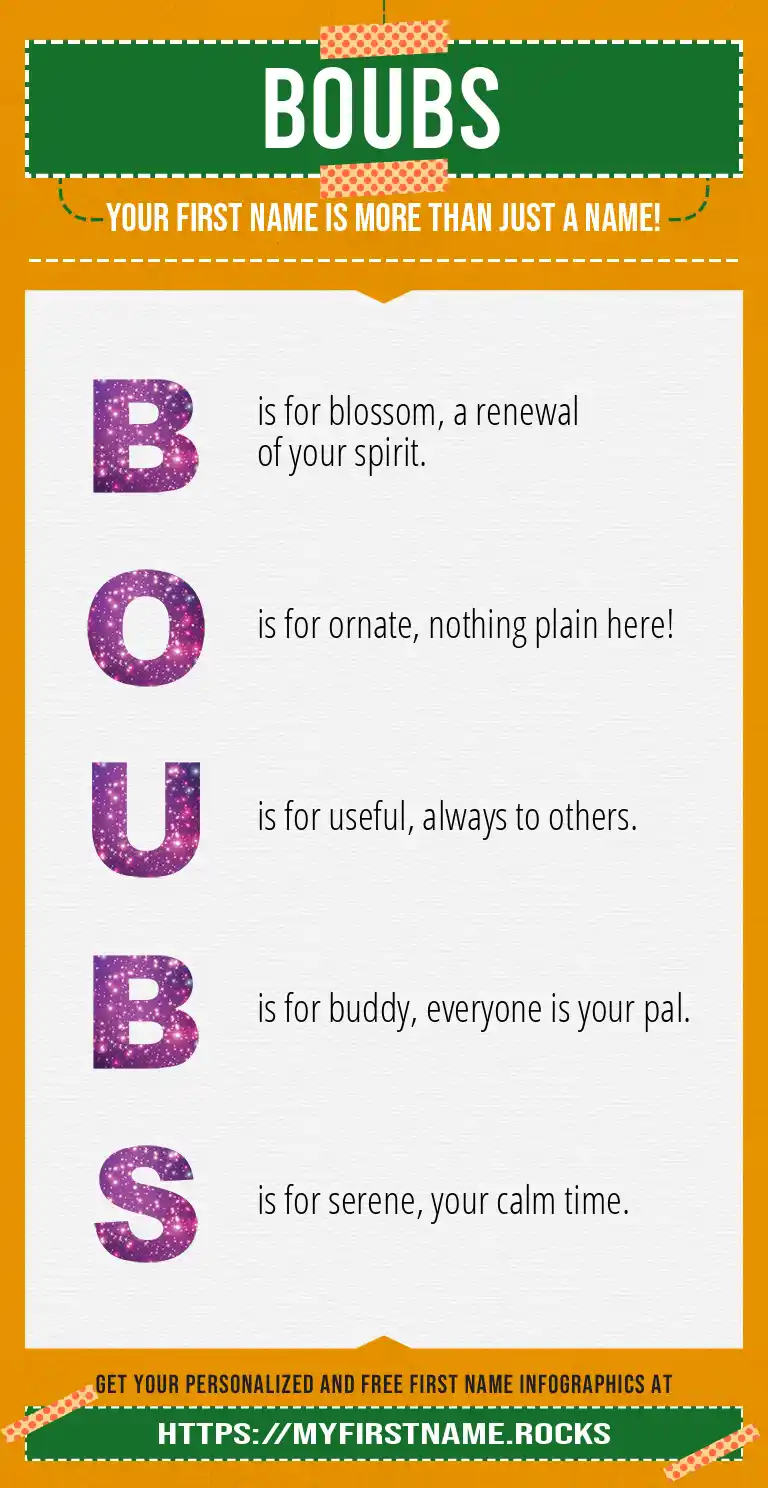 BOUBS

YOUR FIRST NAME IS MORE THAN JUST A NAME!

B is for blossom, a renewal of your spirit.

O is for ornate, nothing plain here!

U is for useful, always to others.

B is for buddy, everyone is your pal.

S is for serene, your calm time.

GET YOUR PERSONALIZED AND FREE FIRST NAME INFOGRAPHICS AT

HTTPS://MYFIRSTNAME.ROCKS