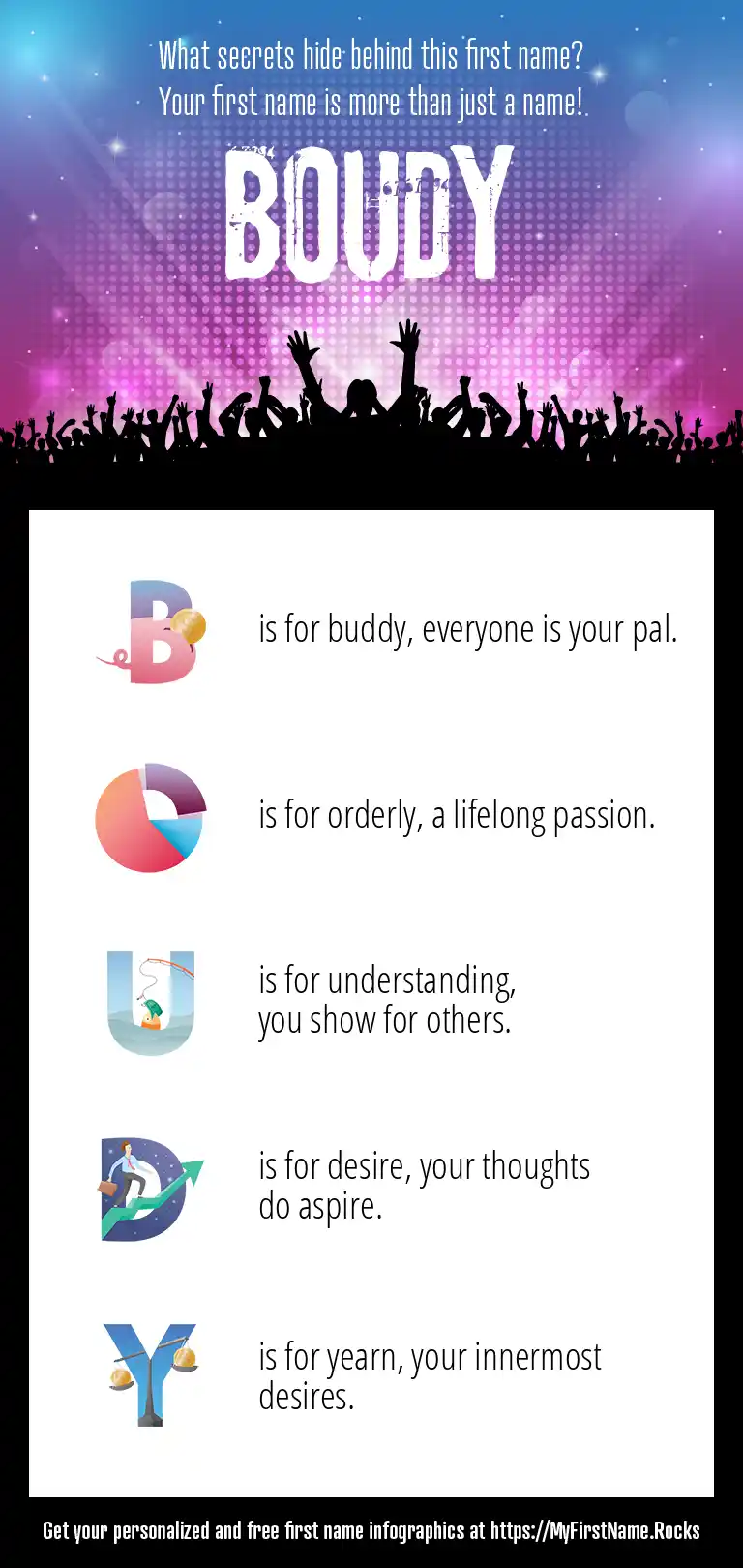 What secrets hide behind this first name?
Your first name is more than just a name!

BOUDY

B is for buddy, everyone is your pal.

O is for orderly, a lifelong passion.

U is for understanding, you show for others.

D is for desire, your thoughts do aspire.

Y is for yearn, your innermost desires.

Get your personalized and free first name infographics at https://MyFirstName.Rocks