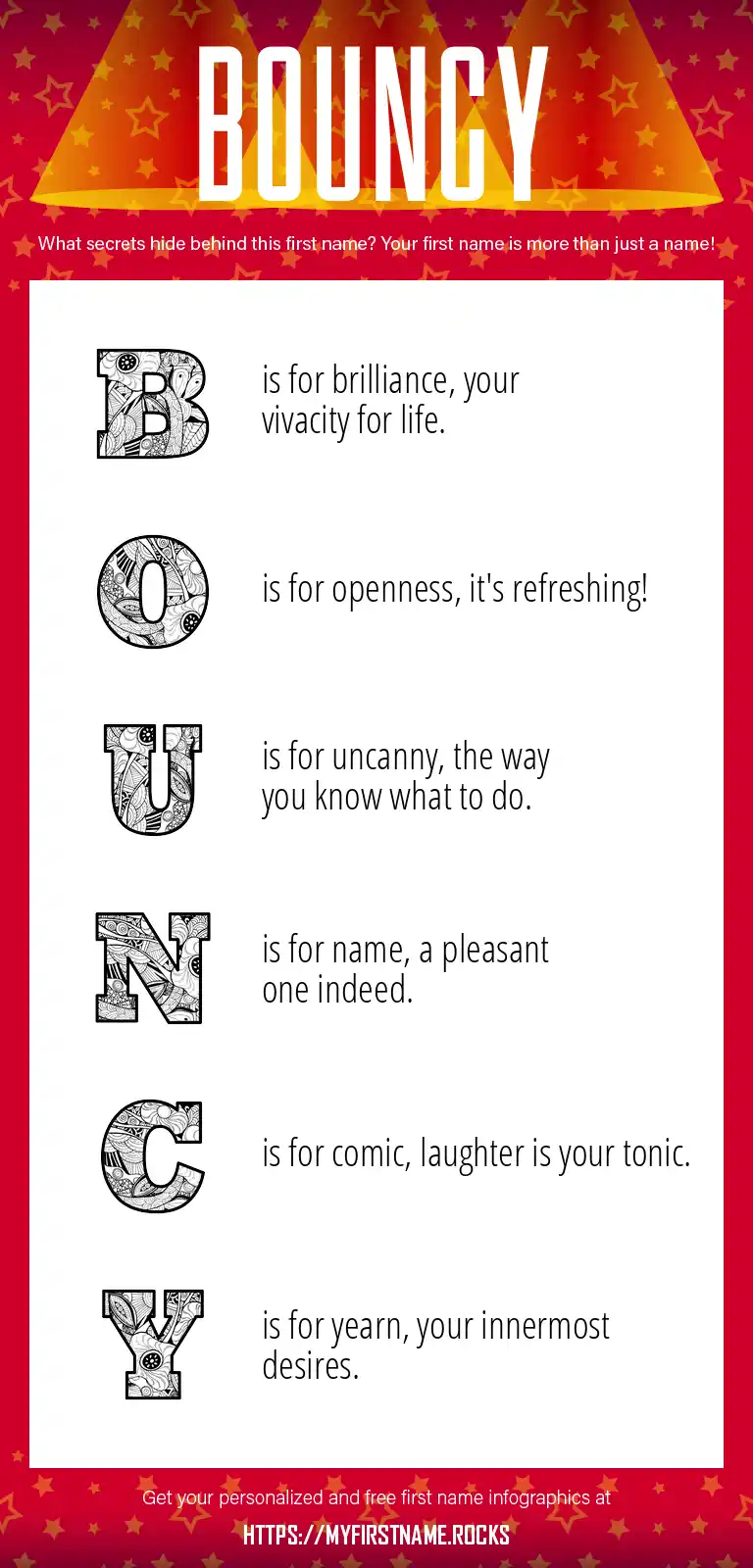 BOUNCY

What secrets hide behind this first name? Your first name is more than just a name!

B is for brilliance, your vivacity for life.

O is for openness, it's refreshing!

U is for uncanny, the way you know what to do.

N is for name, a pleasant one indeed.

C is for comic, laughter is your tonic.

Y is for yearn, your innermost desires.

Get your personalized and free first name infographics at

HTTPS://MYFIRSTNAME.ROCKS