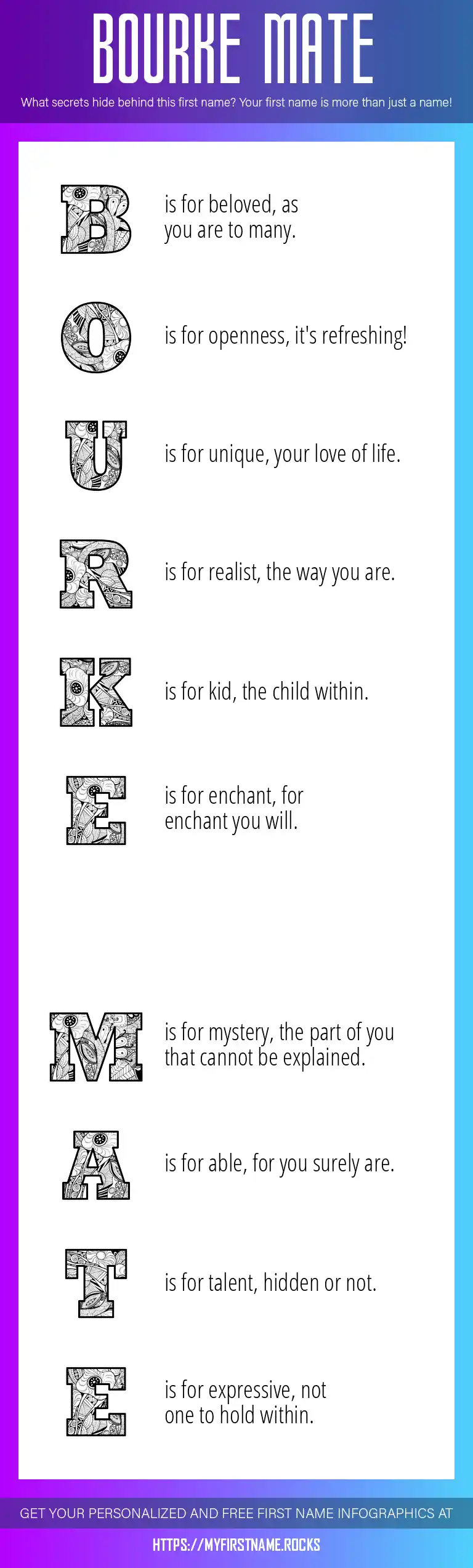 BOURKE MATE

What secrets hide behind this first name? Your first name is more than just a name!

B is for beloved, as you are to many.

O is for openness, it's refreshing!

U is for unique, your love of life.

R is for realist, the way you are.

K is for kid, the child within.

E is for enchant, for enchant you will.

M is for mystery, the part of you that cannot be explained.

A is for able, for you surely are.

T is for talent, hidden or not.

E is for expressive, not one to hold within.

GET YOUR PERSONALIZED AND FREE FIRST NAME INFOGRAPHICS AT

HTTPS://MYFIRSTNAME.ROCKS