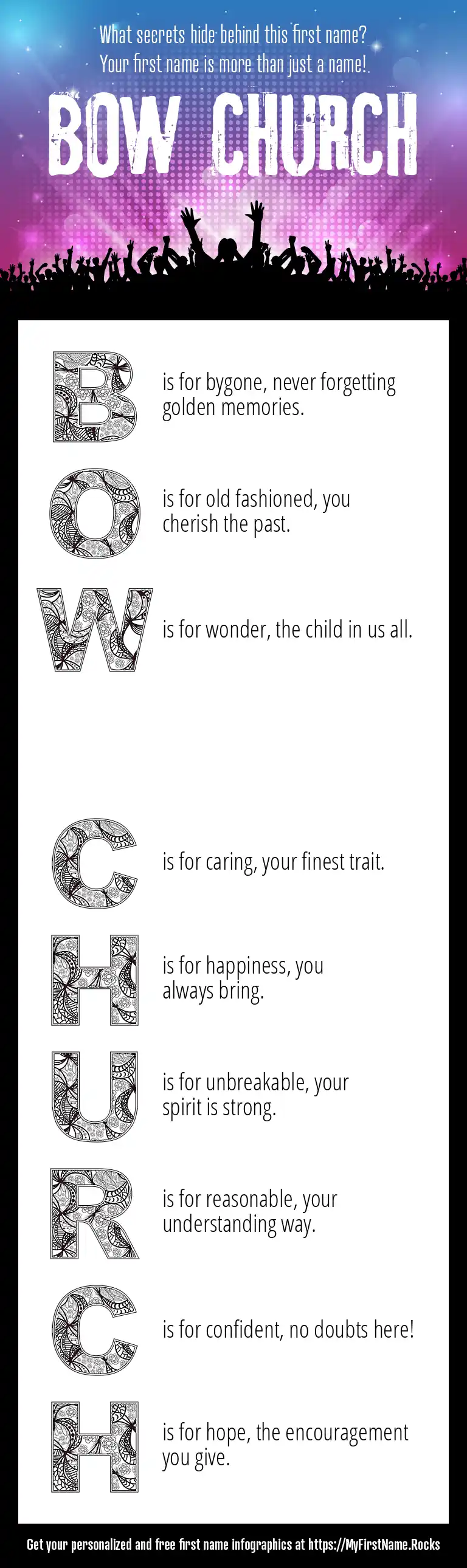 What secrets hide behind this first name?
Your first name is more than just a name!

BOW CHURCH

B is for bygone, never forgetting golden memories.

O is for old fashioned, you cherish the past.

W is for wonder, the child in us all.

C is for caring, your finest trait.

H is for happiness, you always bring.

U is for unbreakable, your spirit is strong.

R is for reasonable, your understanding way.

C is for confident, no doubts here!

H is for hope, the encouragement you give.

Get your personalized and free first name infographics at https://MyFirstName.Rocks