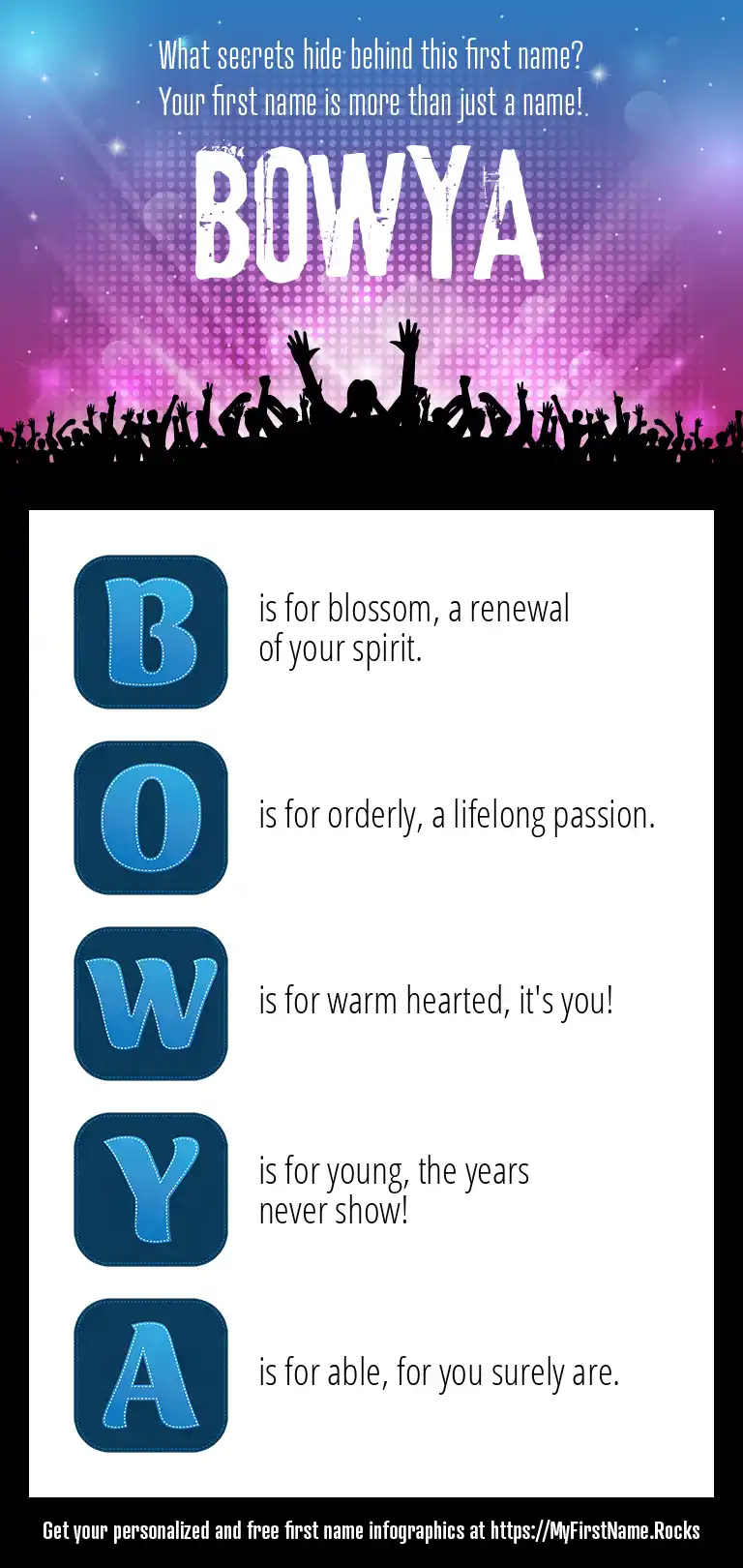 What secrets hide behind this first name?
Your first name is more than just a name!

BOWYA

B is for blossom, a renewal of your spirit.

O is for orderly, a lifelong passion.

W is for warm hearted, it's you!

Y is for young, the years never show!

A is for able, for you surely are.

Get your personalized and free first name infographics at https://MyFirstName.Rocks