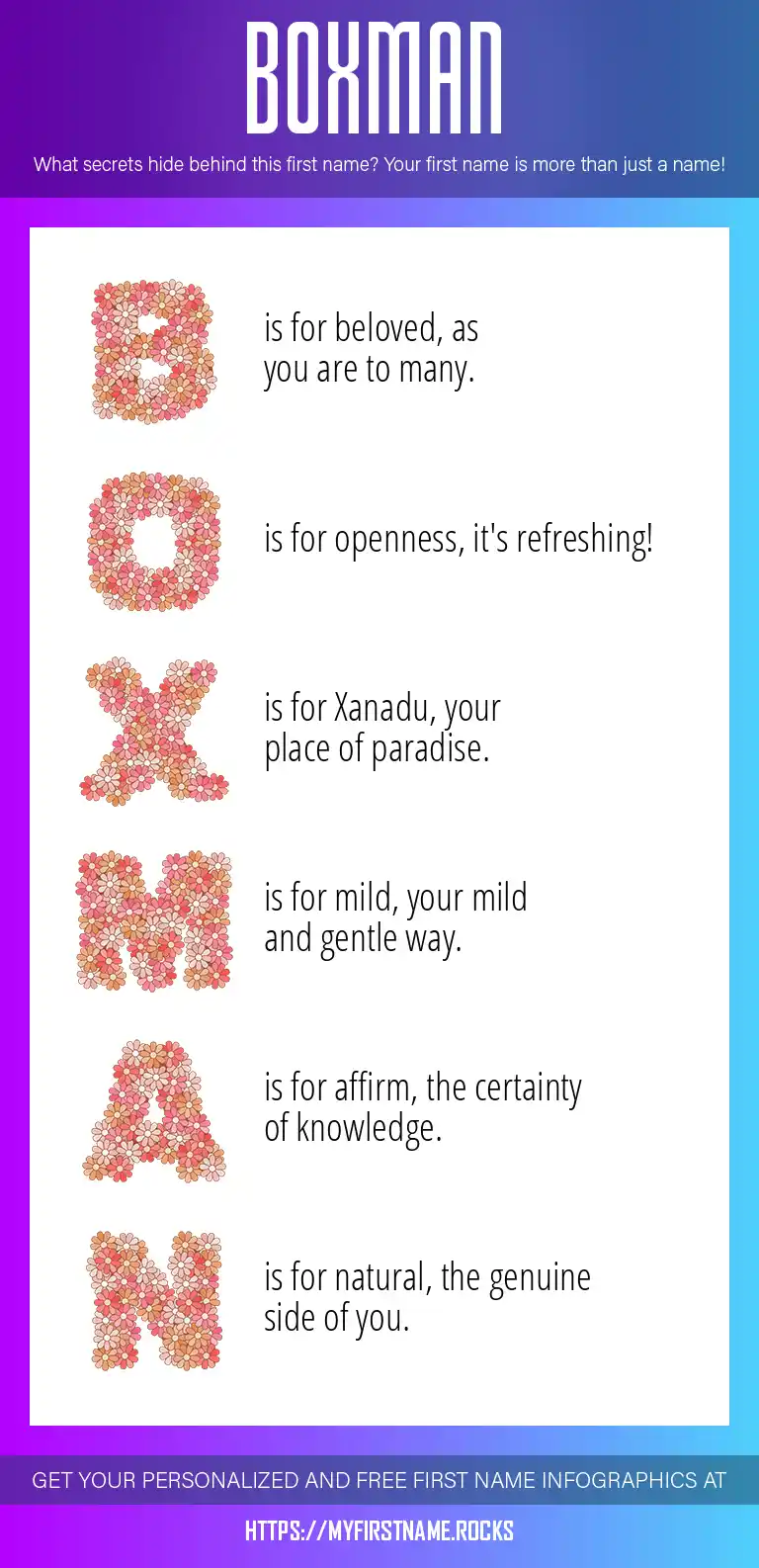 BOXMAN

What secrets hide behind this first name? Your first name is more than just a name!

B is for beloved, as you are to many.

O is for openness, it's refreshing!

X is for Xanadu, your place of paradise.

M is for mild, your mild and gentle way.

A is for affirm, the certainty of knowledge.

N is for natural, the genuine side of you.

GET YOUR PERSONALIZED AND FREE FIRST NAME INFOGRAPHICS AT

HTTPS://MYFIRSTNAME.ROCKS