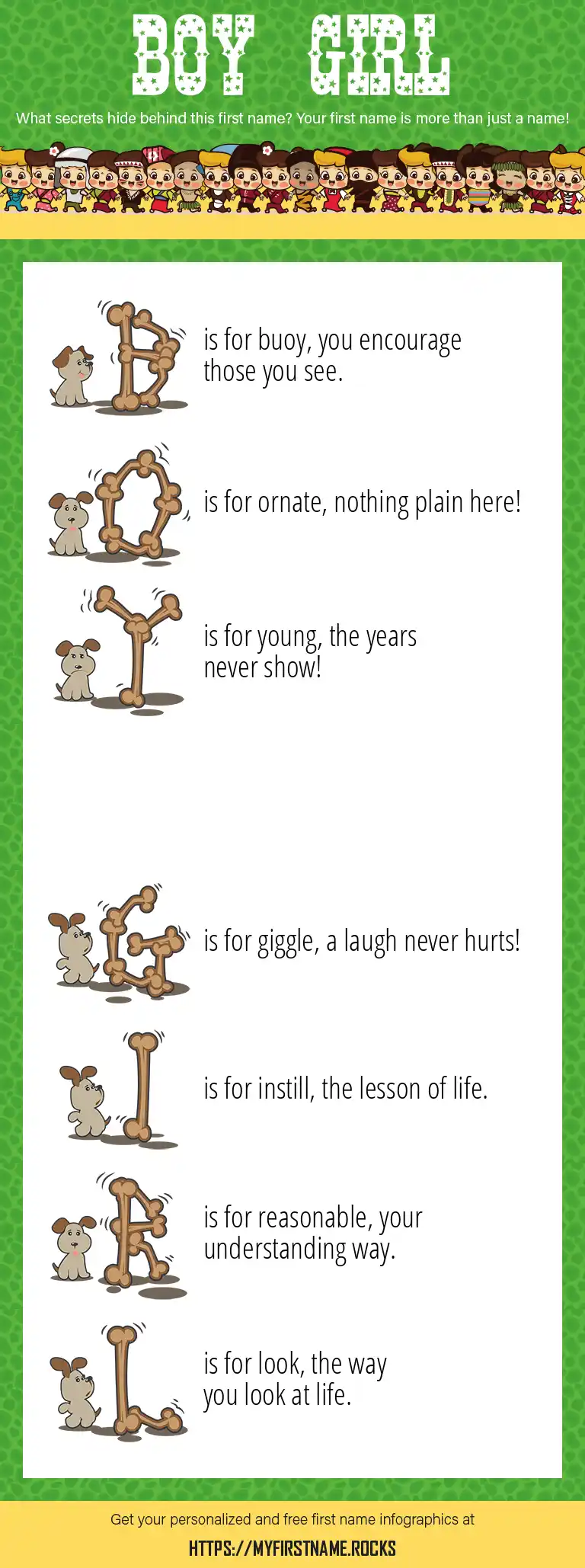 BOY GIRL

What secrets hide behind this first name? Your first name is more than just a name!

B is for buoy, you encourage those you see.

O is for ornate, nothing plain here!

Y is for young, the years never show!

G is for giggle, a laugh never hurts!

I is for instill, the lesson of life.

R is for reasonable, your understanding way.

L is for look, the way you look at life.

Get your personalized and free first name infographics at

HTTPS://MYFIRSTNAME.ROCKS