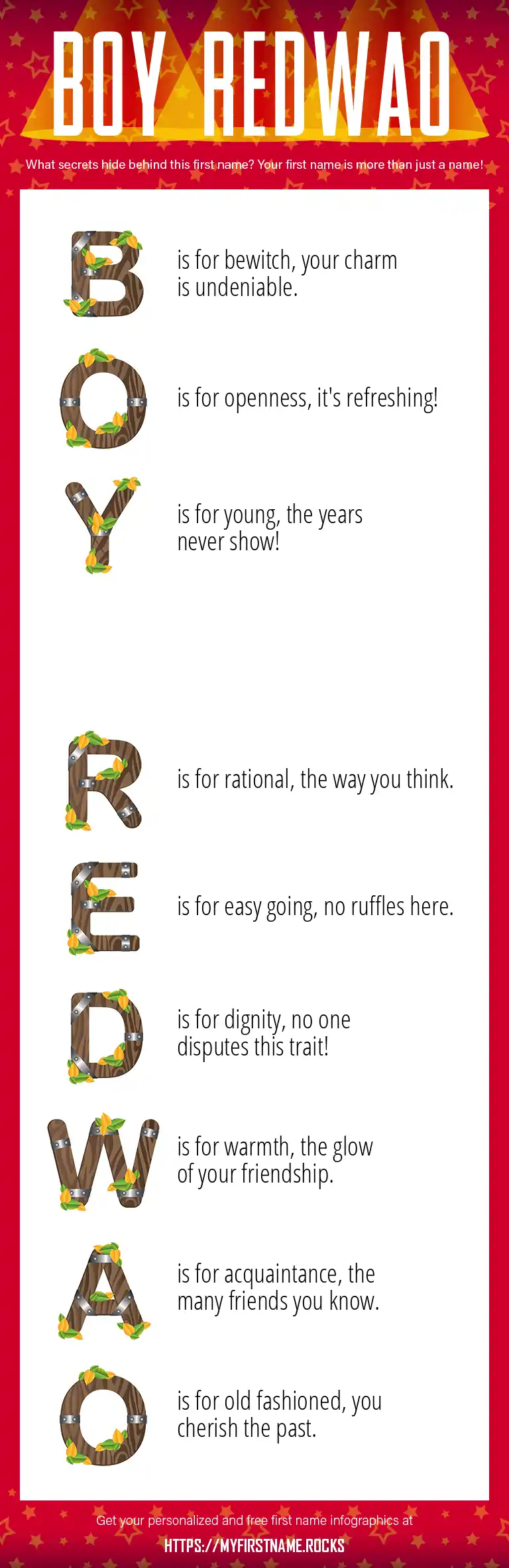 BOY REDWAO

What secrets hide behind this first name? Your first name is more than just a name!

B is for bewitch, your charm is undeniable.

O is for openness, it's refreshing!

Y is for young, the years never show!

R is for rational, the way you think.

E is for easy going, no ruffles here.

D is for dignity, no one disputes this trait!

W is for warmth, the glow of your friendship.

A is for acquaintance, the many friends you know.

O is for old fashioned, you cherish the past.

Get your personalized and free first name infographics at

HTTPS://MYFIRSTNAME.ROCKS