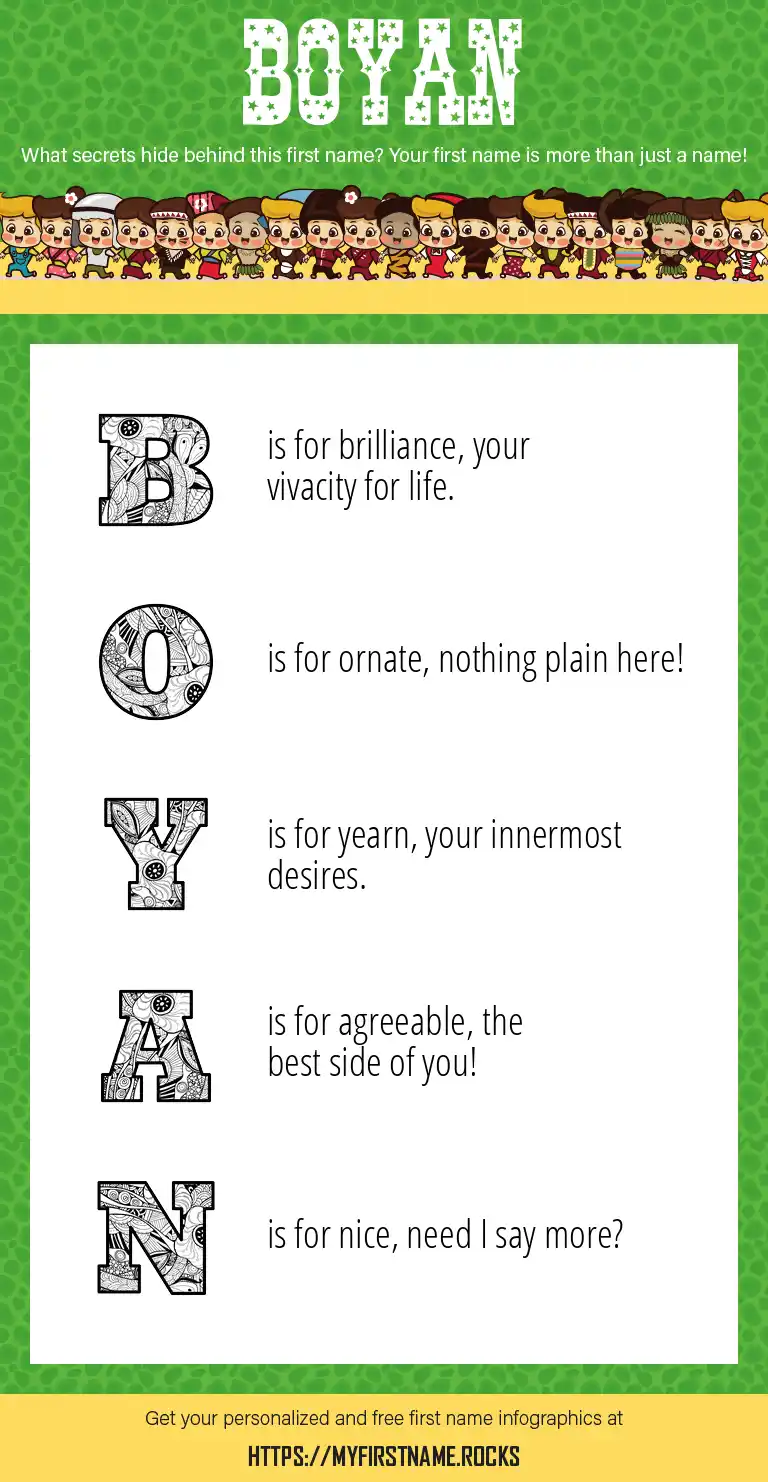 BOYAN

What secrets hide behind this first name? Your first name is more than just a name!

B is for brilliance, your vivacity for life.

O is for ornate, nothing plain here!

Y is for yearn, your innermost desires.

A is for agreeable, the best side of you!

N is for nice, need I say more?

Get your personalized and free first name infographics at

HTTPS://MYFIRSTNAME.ROCKS