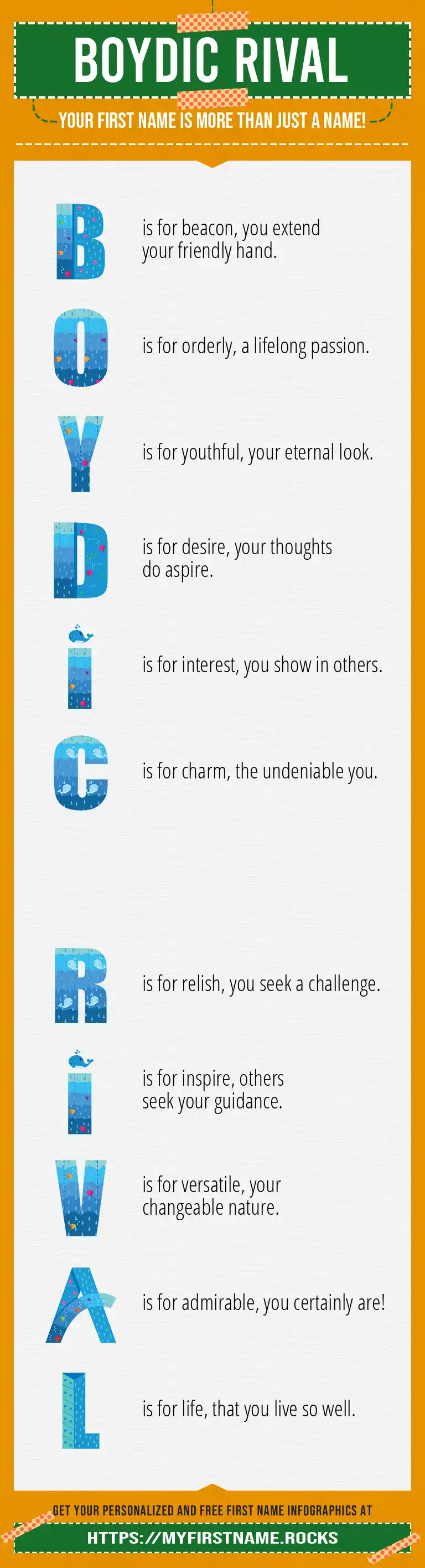 BOYDIC RIVAL

YOUR FIRST NAME IS MORE THAN JUST A NAME!

B is for beacon, you extend your friendly hand.

O is for orderly, a lifelong passion.

Y is for youthful, your eternal look.

D is for desire, your thoughts do aspire.

I is for interest, you show in others.

C is for charm, the undeniable you.

R is for relish, you seek a challenge.

I is for inspire, others seek your guidance.

V is for versatile, your changeable nature.

A is for admirable, you certainly are!

L is for life, that you live so well.

GET YOUR PERSONALIZED AND FREE FIRST NAME INFOGRAPHICS AT

HTTPS://MYFIRSTNAME.ROCKS