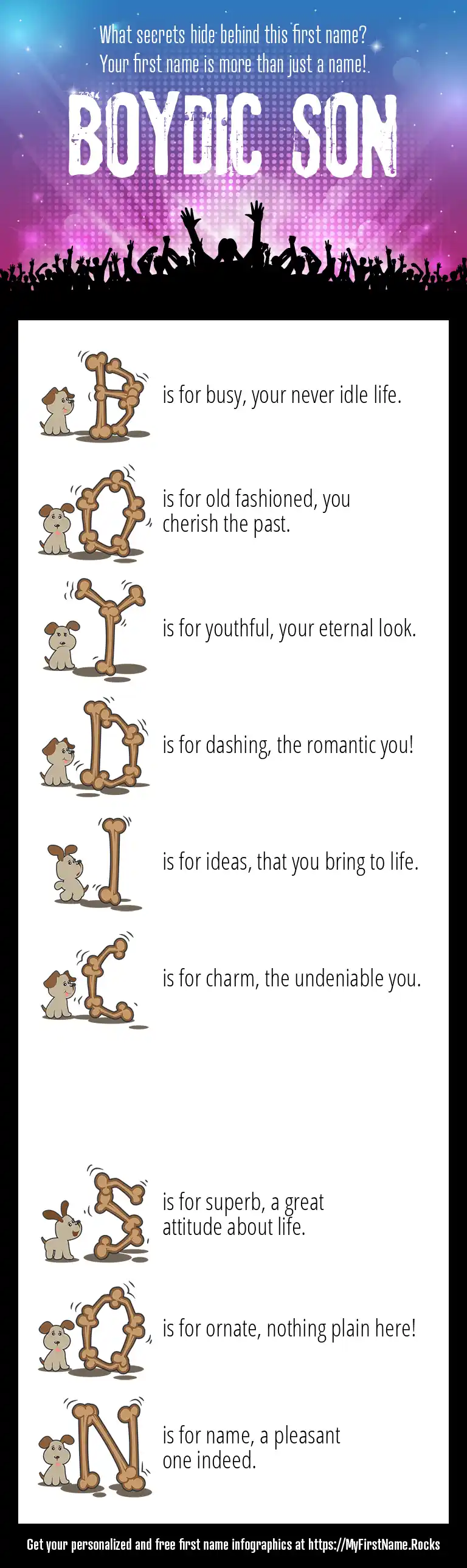 What secrets hide behind this first name?
Your first name is more than just a name!

BOYDIC SON

B is for busy, your never idle life.

O is for old fashioned, you cherish the past.

Y is for youthful, your eternal look.

D is for dashing, the romantic you!

I is for ideas, that you bring to life.

C is for charm, the undeniable you.

S is for superb, a great attitude about life.

O is for ornate, nothing plain here!

N is for name, a pleasant one indeed.

Get your personalized and free first name infographics at https://MyFirstName.Rocks