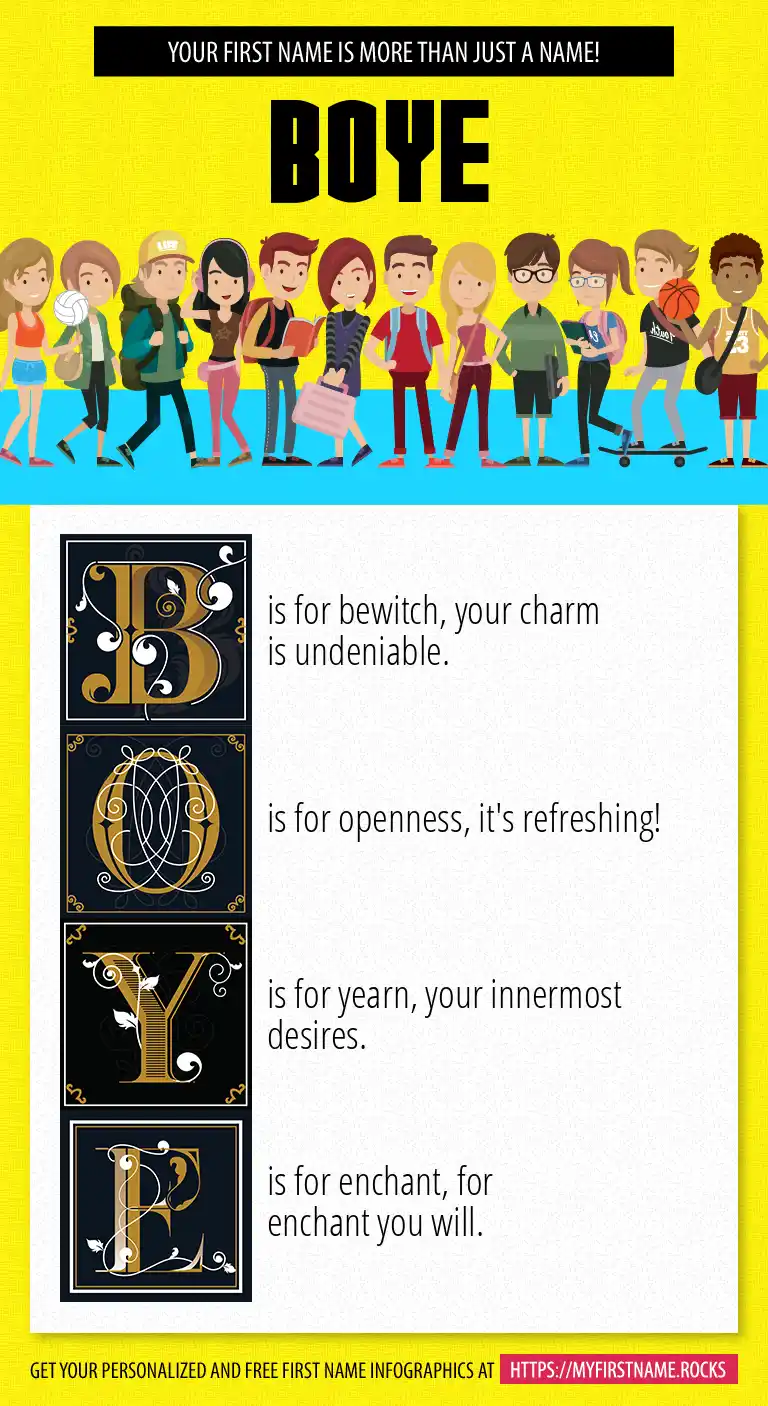 YOUR FIRST NAME IS MORE THAN JUST A NAME!

BOYE

B is for bewitch, your charm is undeniable.

O is for openness, it's refreshing!

Y is for yearn, your innermost desires.

E is for enchant, for enchant you will.

GET YOUR PERSONALIZED AND FREE FIRST NAME INFOGRAPHICS AT HTTPS://MYFIRSTNAME.ROCKS