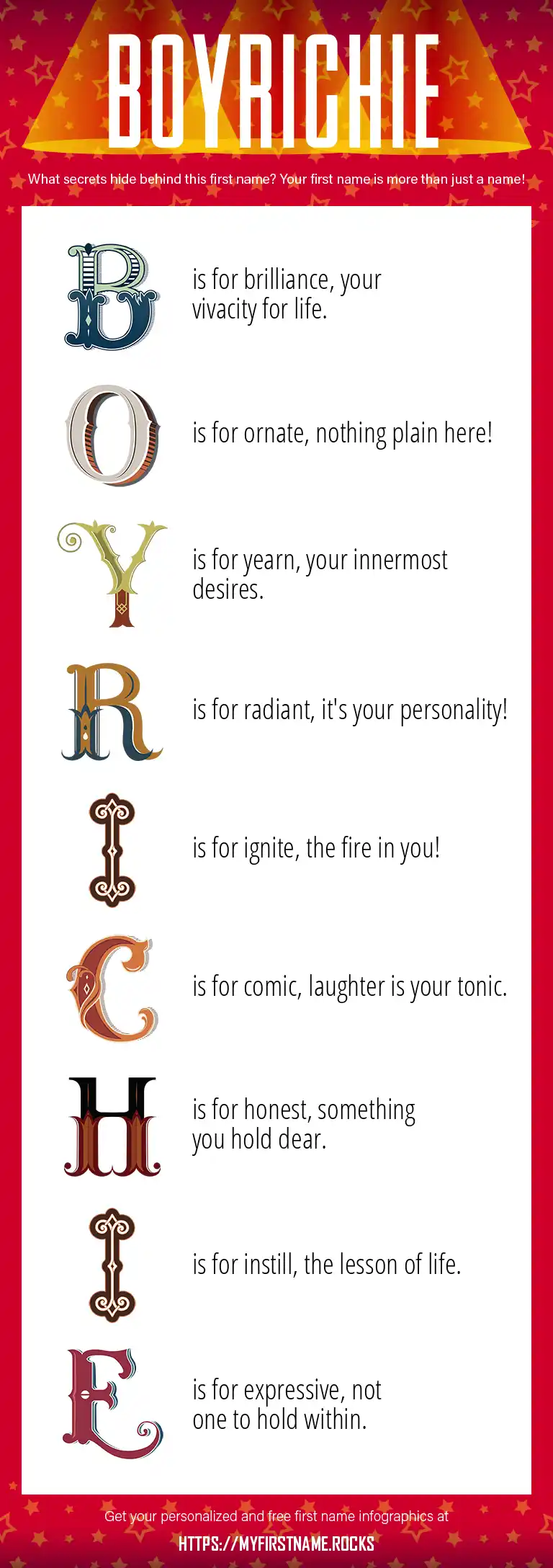 BOYRICHIE

What secrets hide behind this first name? Your first name is more than just a name!

B is for brilliance, your vivacity for life.

O is for ornate, nothing plain here!

Y is for yearn, your innermost desires.

R is for radiant, it's your personality!

I is for ignite, the fire in you!

C is for comic, laughter is your tonic.

H is for honest, something you hold dear.

I is for instill, the lesson of life.

E is for expressive, not one to hold within.

Get your personalized and free first name infographics at

HTTPS://MYFIRSTNAME.ROCKS