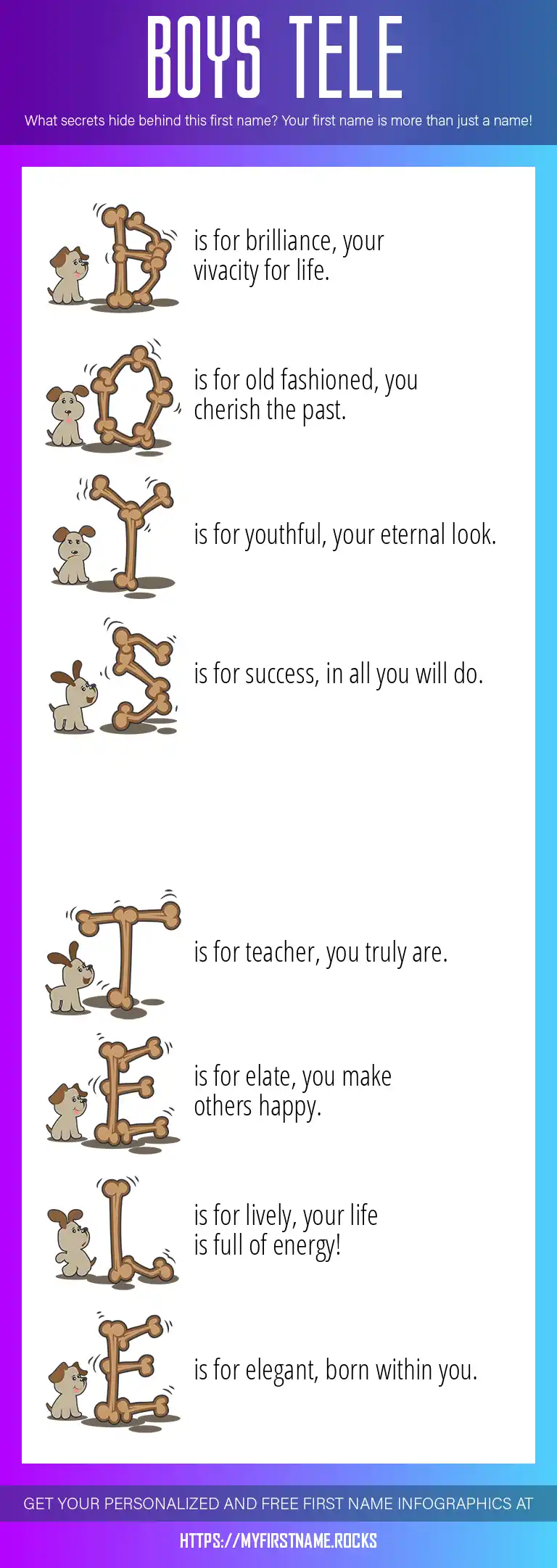 BOYS TELE

What secrets hide behind this first name? Your first name is more than just a name!

B is for brilliance, your vivacity for life.

O is for old fashioned, you cherish the past.

Y is for youthful, your eternal look.

S is for success, in all you will do.

T is for teacher, you truly are.

E is for elate, you make others happy.

L is for lively, your life is full of energy!

E is for elegant, born within you.

GET YOUR PERSONALIZED AND FREE FIRST NAME INFOGRAPHICS AT

HTTPS://MYFIRSTNAME.ROCKS