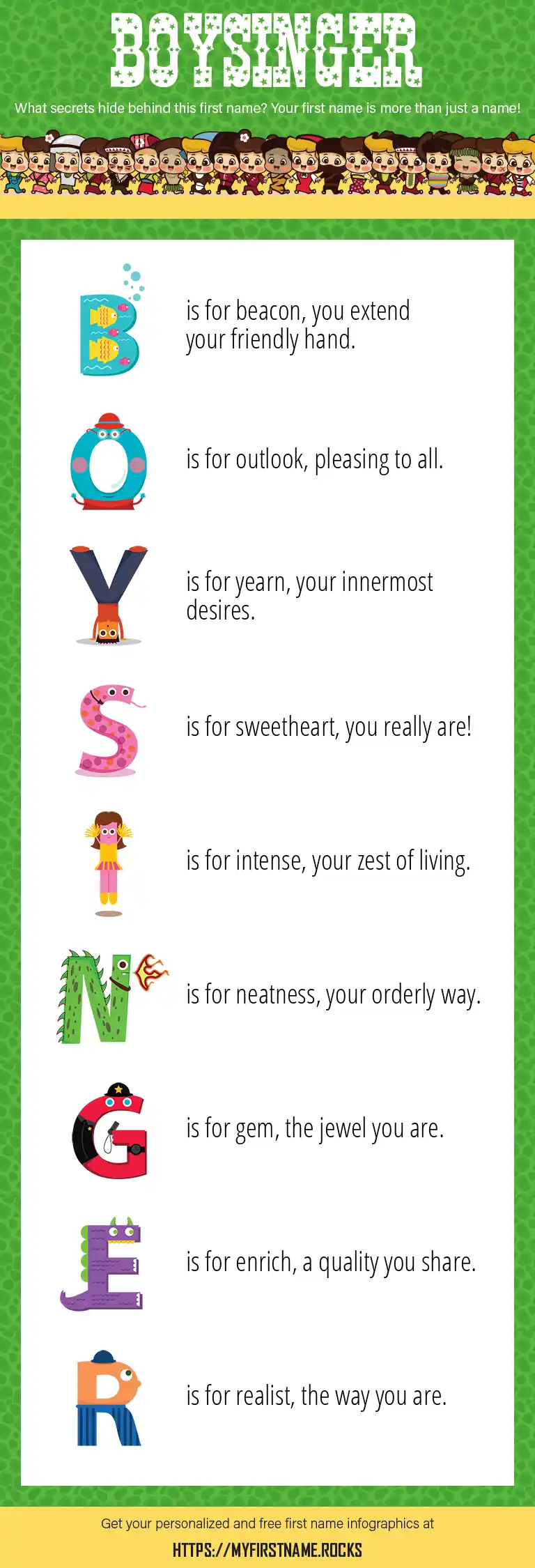 BOYSINGER

What secrets hide behind this first name? Your first name is more than just a name!

B

is for beacon, you extend your friendly hand.

O

is for outlook, pleasing to all.

Y

is for yearn, your innermost desires.

S

is for sweetheart, you really are!

I

is for intense, your zest of living.

N

is for neatness, your orderly way.

G

is for gem, the jewel you are.

E

is for enrich, a quality you share.

R

is for realist, the way you are.

Get your personalized and free first name infographics at

HTTPS://MYFIRSTNAME.ROCKS