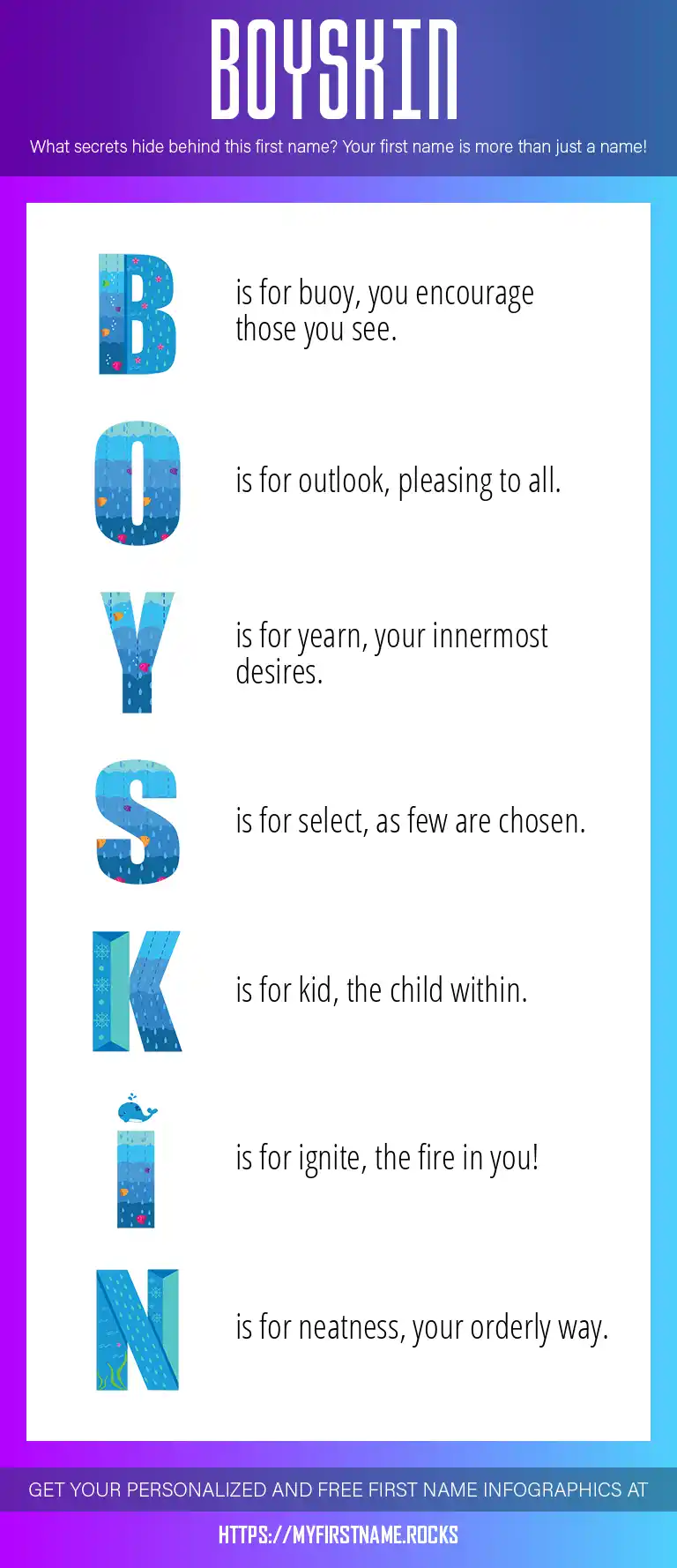 BOYSKIN

What secrets hide behind this first name? Your first name is more than just a name!

B is for buoy, you encourage those you see.

O is for outlook, pleasing to all.

Y is for yearn, your innermost desires.

S is for select, as few are chosen.

K is for kid, the child within.

I is for ignite, the fire in you!

N is for neatness, your orderly way.

GET YOUR PERSONALIZED AND FREE FIRST NAME INFOGRAPHICS AT

HTTPS://MYFIRSTNAME.ROCKS