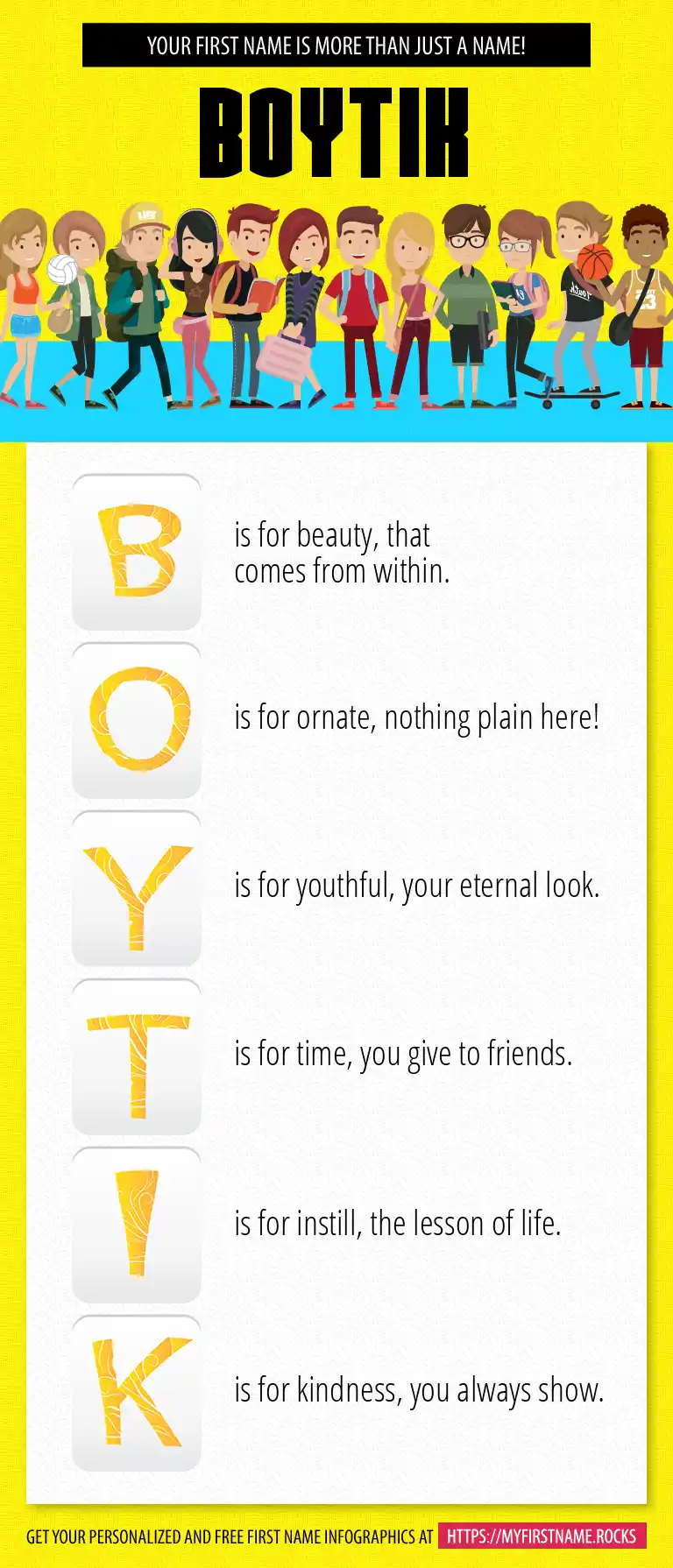 YOUR FIRST NAME IS MORE THAN JUST A NAME!

BOYTIK

B is for beauty, that comes from within.

O is for ornate, nothing plain here!

Y is for youthful, your eternal look.

T is for time, you give to friends.

I is for instill, the lesson of life.

K is for kindness, you always show.

GET YOUR PERSONALIZED AND FREE FIRST NAME INFOGRAPHICS AT HTTPS://MYFIRSTNAME.ROCKS