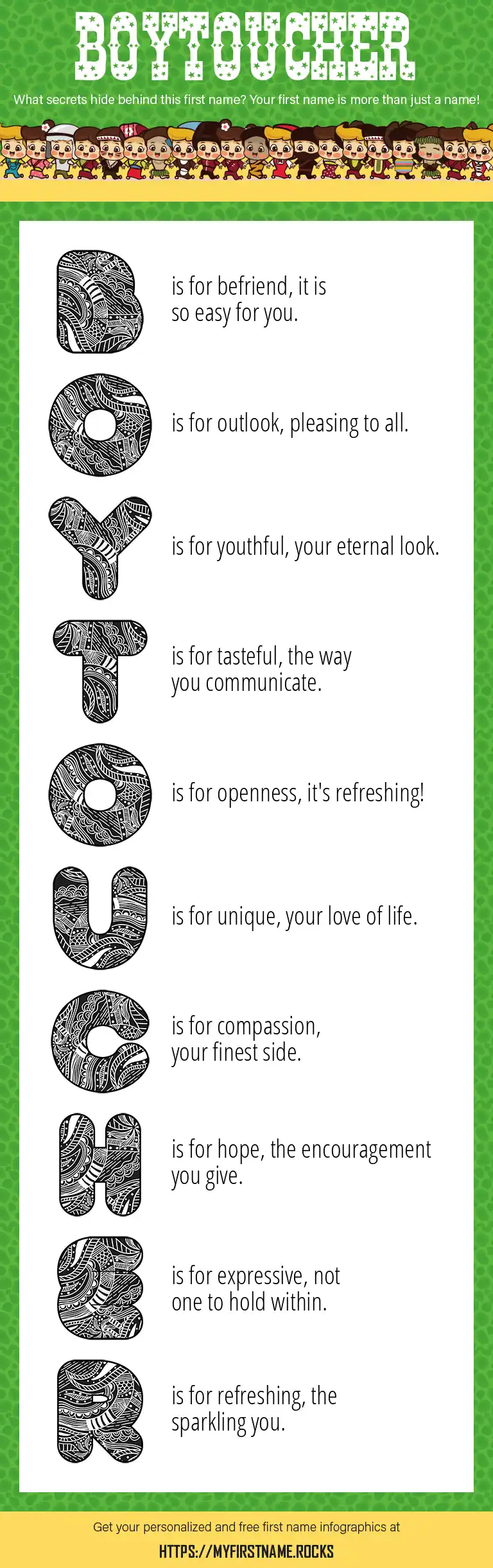 BOYTOUCHER

What secrets hide behind this first name? Your first name is more than just a name!

B is for befriend, it is so easy for you.

O is for outlook, pleasing to all.

Y is for youthful, your eternal look.

T is for tasteful, the way you communicate.

O is for openness, it's refreshing!

U is for unique, your love of life.

C is for compassion, your finest side.

H is for hope, the encouragement you give.

E is for expressive, not one to hold within.

R is for refreshing, the sparkling you.

Get your personalized and free first name infographics at

HTTPS://MYFIRSTNAME.ROCKS