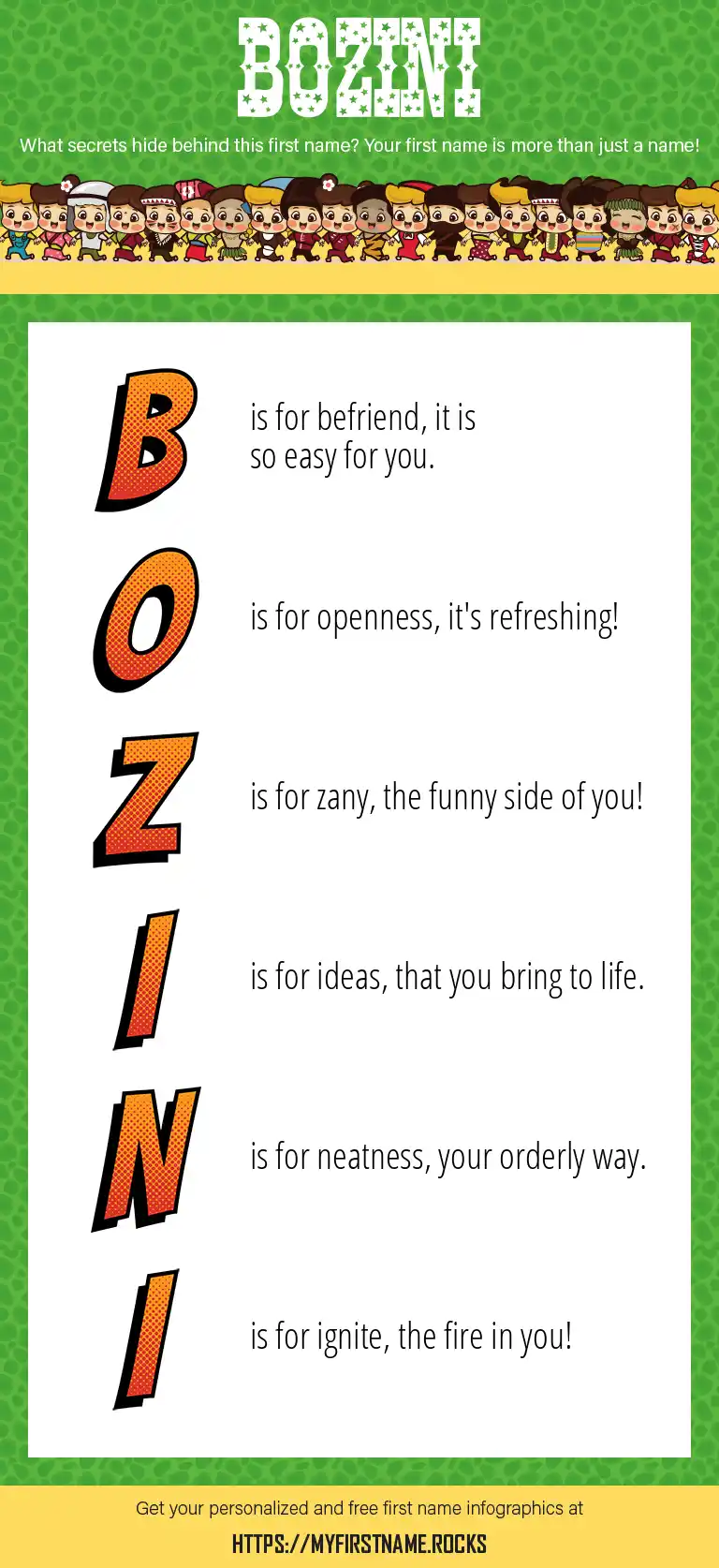 BOZINI

What secrets hide behind this first name? Your first name is more than just a name!

B is for befriend, it is so easy for you.

O is for openness, it's refreshing!

Z is for zany, the funny side of you!

I is for ideas, that you bring to life.

N is for neatness, your orderly way.

I is for ignite, the fire in you!

Get your personalized and free first name infographics at

HTTPS://MYFIRSTNAME.ROCKS