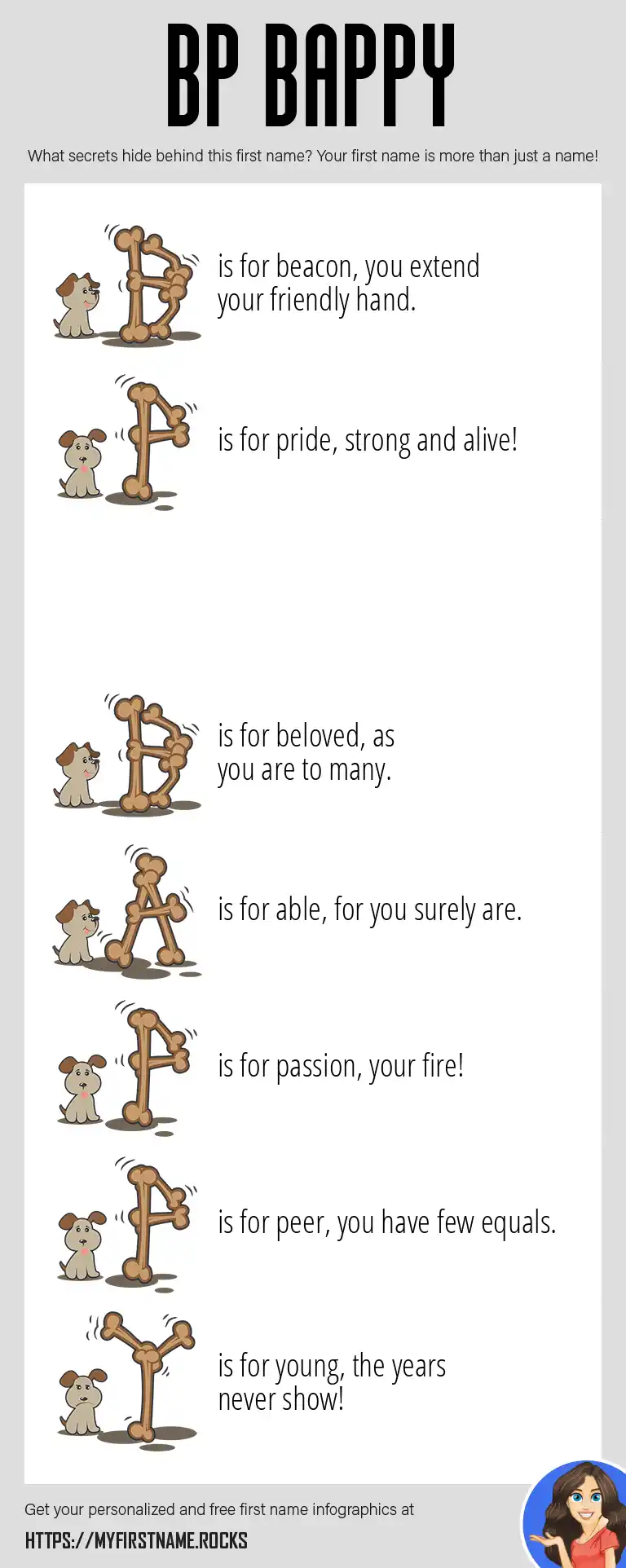 BP BAPPY

What secrets hide behind this first name? Your first name is more than just a name!

B is for beacon, you extend your friendly hand.

P is for pride, strong and alive!

B is for beloved, as you are to many.

A is for able, for you surely are.

P is for passion, your fire!

P is for peer, you have few equals.

Y is for young, the years never show!

Get your personalized and free first name infographics at

HTTPS://MYFIRSTNAME.ROCKS