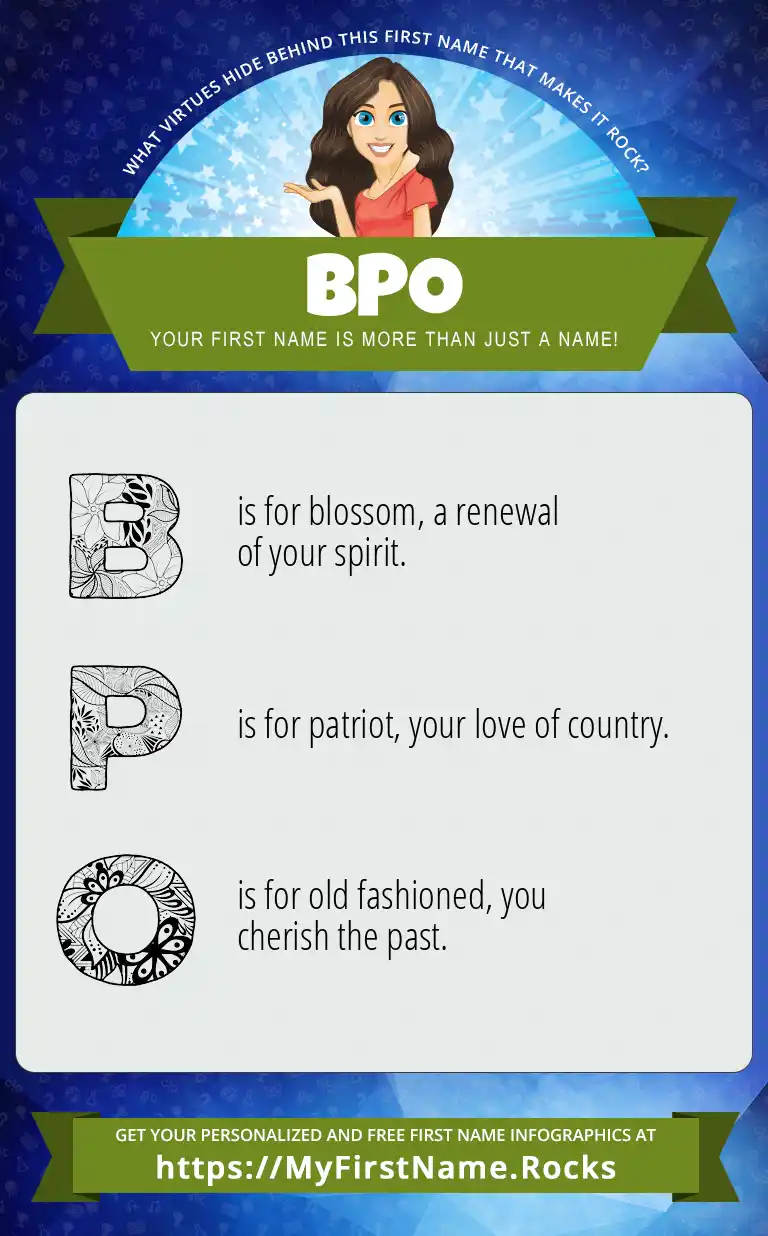 WHAT VIRTUES HIDE BEHIND THIS FIRST NAME THAT MAKES IT ROCK?

BPO

YOUR FIRST NAME IS MORE THAN JUST A NAME!

B is for blossom, a renewal of your spirit.

P is for patriot, your love of country.

O is for old fashioned, you cherish the past.

GET YOUR PERSONALIZED AND FREE FIRST NAME INFOGRAPHICS AT
https://MyFirstName.Rocks