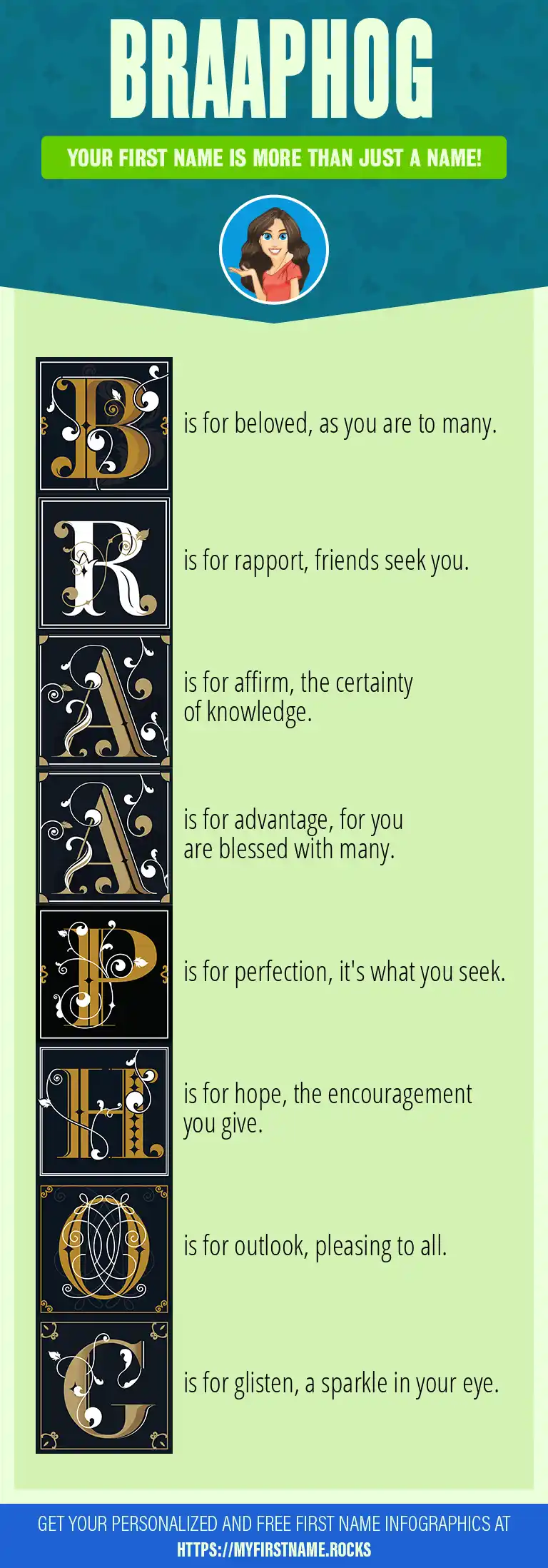 BRAAPHOG

YOUR FIRST NAME IS MORE THAN JUST A NAME!

B is for beloved, as you are to many.

R is for rapport, friends seek you.

A is for affirm, the certainty of knowledge.

A is for advantage, for you are blessed with many.

P is for perfection, it's what you seek.

H is for hope, the encouragement you give.

O is for outlook, pleasing to all.

G is for glisten, a sparkle in your eye.

GET YOUR PERSONALIZED AND FREE FIRST NAME INFOGRAPHICS AT HTTPS://MYFIRSTNAME.ROCKS