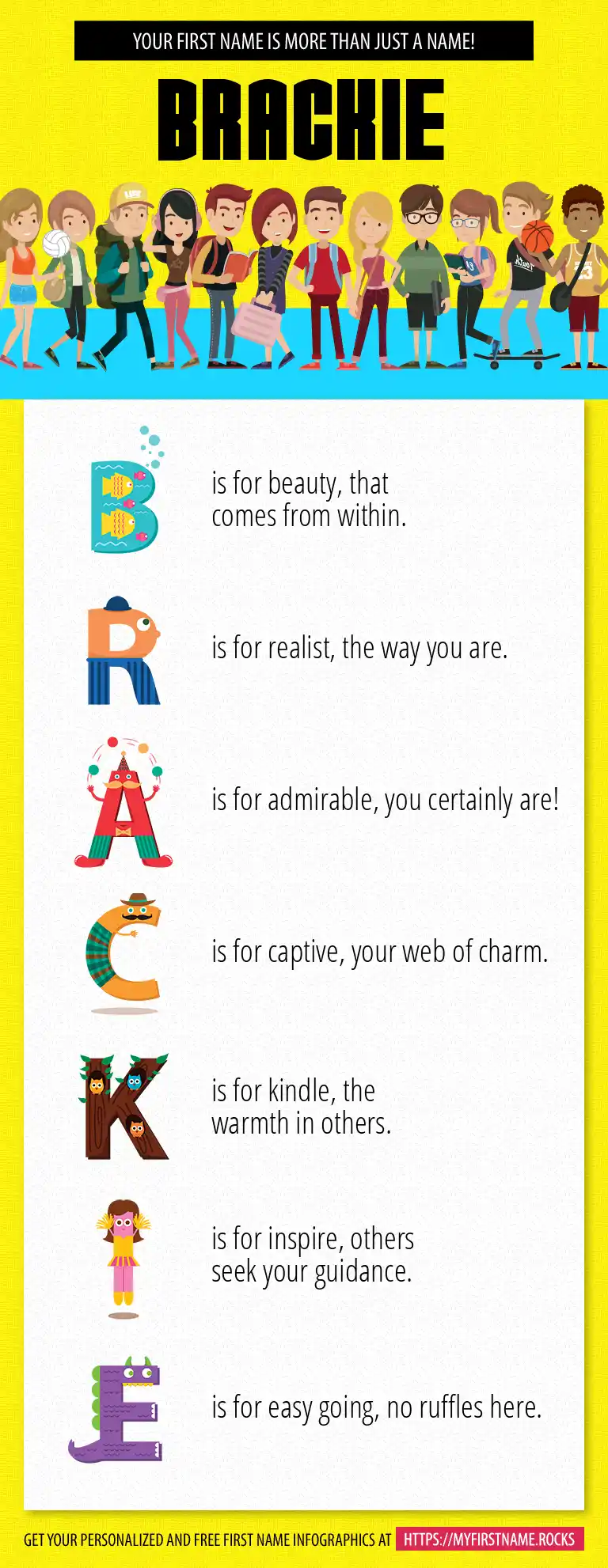 YOUR FIRST NAME IS MORE THAN JUST A NAME!

BRACKIE

B is for beauty, that comes from within.

R is for realist, the way you are.

A is for admirable, you certainly are!

C is for captive, your web of charm.

K is for kindle, the warmth in others.

I is for inspire, others seek your guidance.

E is for easy going, no ruffles here.

GET YOUR PERSONALIZED AND FREE FIRST NAME INFOGRAPHICS AT HTTPS://MYFIRSTNAME.ROCKS