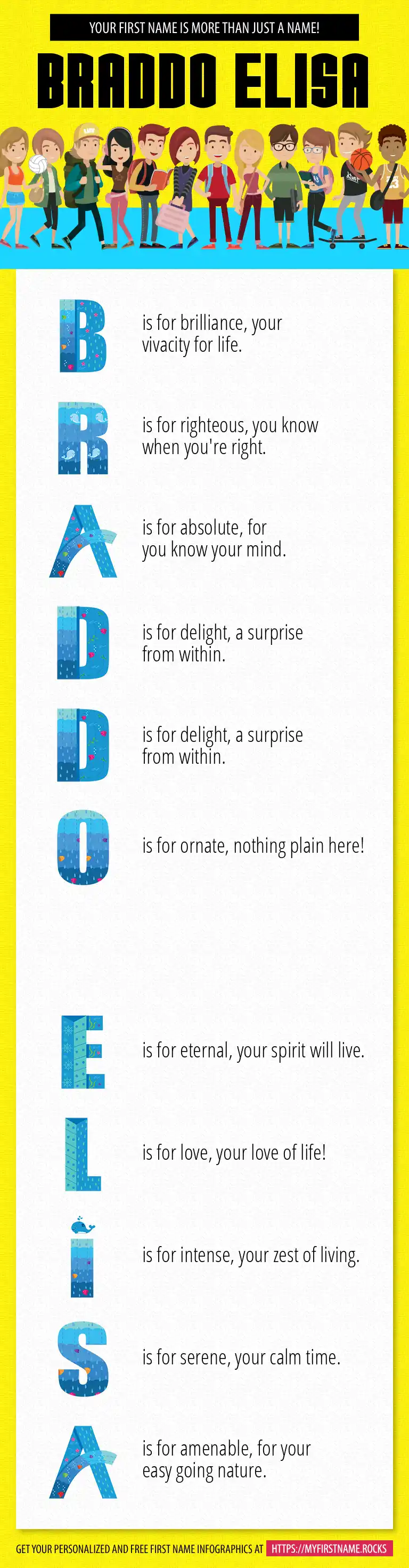 YOUR FIRST NAME IS MORE THAN JUST A NAME!

BRADDO ELISA

B is for brilliance, your vivacity for life.

R is for righteous, you know when you're right.

A is for absolute, for you know your mind.

D is for delight, a surprise from within.

D is for delight, a surprise from within.

O is for ornate, nothing plain here!

E is for eternal, your spirit will live.

L is for love, your love of life!

I is for intense, your zest of living.

S is for serene, your calm time.

A is for amenable, for your easy going nature.

GET YOUR PERSONALIZED AND FREE FIRST NAME INFOGRAPHICS AT HTTPS://MYFIRSTNAME.ROCKS