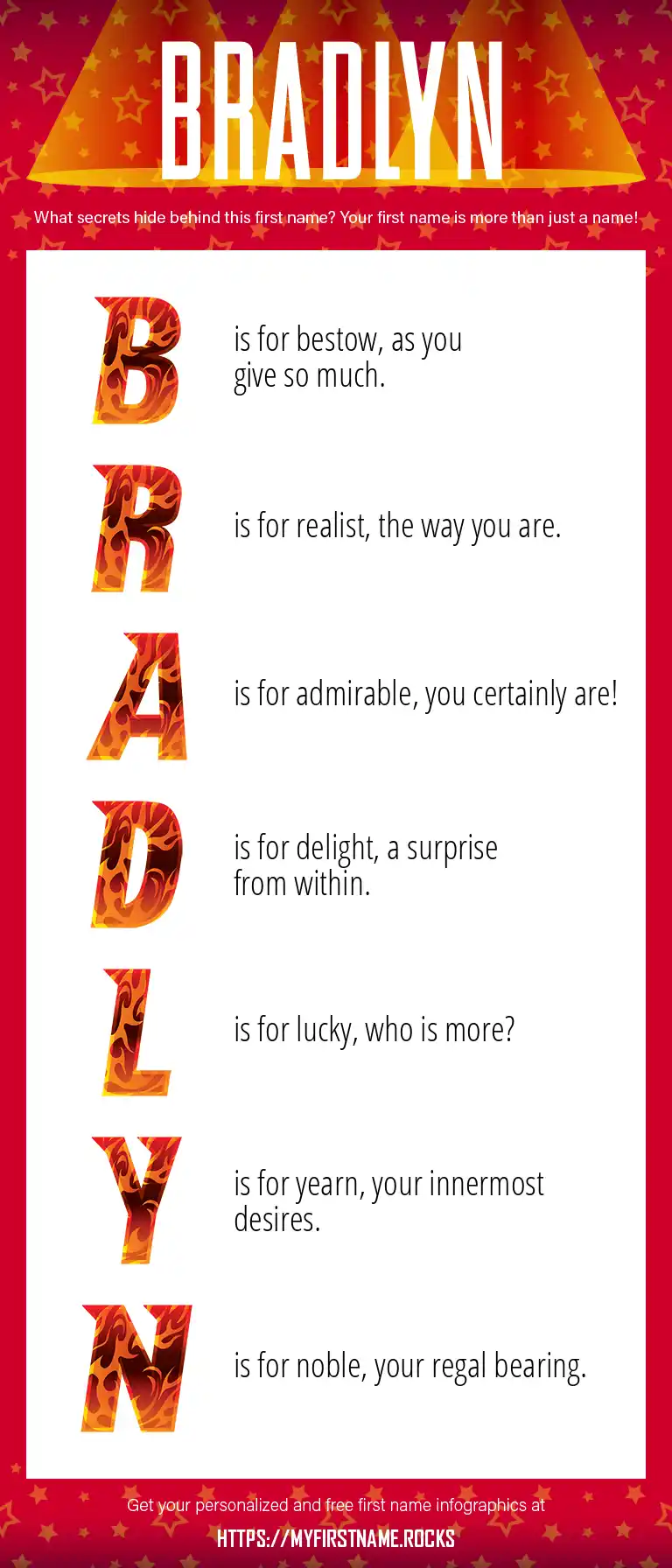 BRADLYN

What secrets hide behind this first name? Your first name is more than just a name!

B is for bestow, as you give so much.

R is for realist, the way you are.

A is for admirable, you certainly are!

D is for delight, a surprise from within.

L is for lucky, who is more?

Y is for yearn, your innermost desires.

N is for noble, your regal bearing.

Get your personalized and free first name infographics at
HTTPS://MYFIRSTNAME.ROCKS