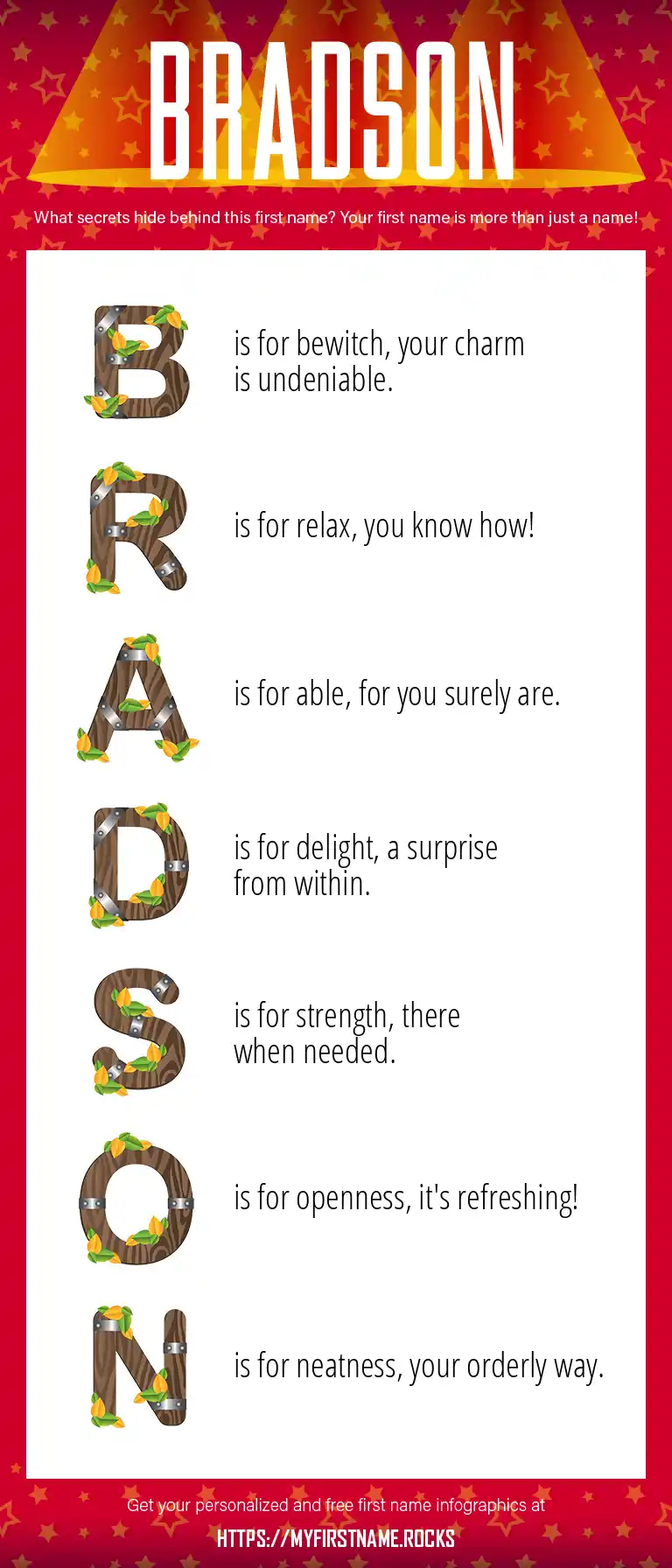 BRADSON

What secrets hide behind this first name? Your first name is more than just a name!

B is for bewitch, your charm is undeniable.

R is for relax, you know how!

A is for able, for you surely are.

D is for delight, a surprise from within.

S is for strength, there when needed.

O is for openness, it's refreshing!

N is for neatness, your orderly way.

Get your personalized and free first name infographics at

HTTPS://MYFIRSTNAME.ROCKS