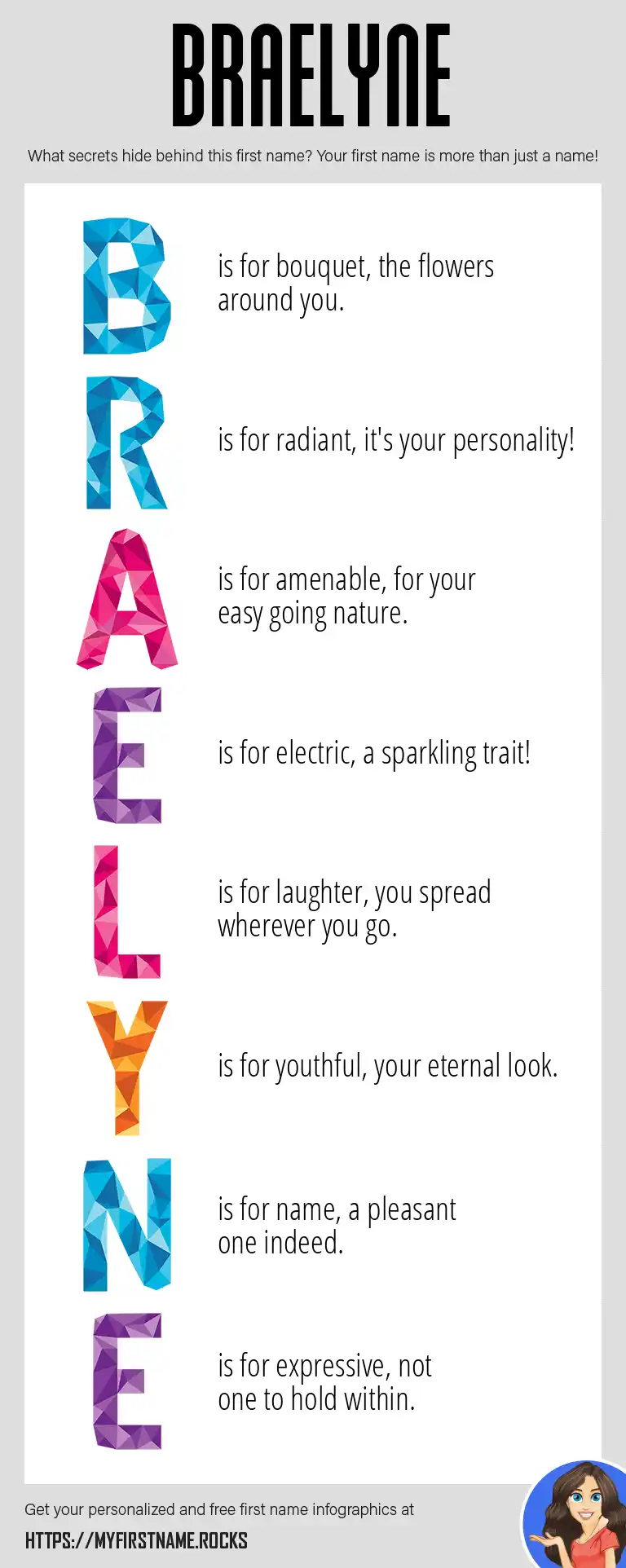 BRAELYNE

What secrets hide behind this first name? Your first name is more than just a name!

B is for bouquet, the flowers around you.

R is for radiant, it's your personality!

A is for amenable, for your easy going nature.

E is for electric, a sparkling trait!

L is for laughter, you spread wherever you go.

Y is for youthful, your eternal look.

N is for name, a pleasant one indeed.

E is for expressive, not one to hold within.

Get your personalized and free first name infographics at

HTTPS://MYFIRSTNAME.ROCKS