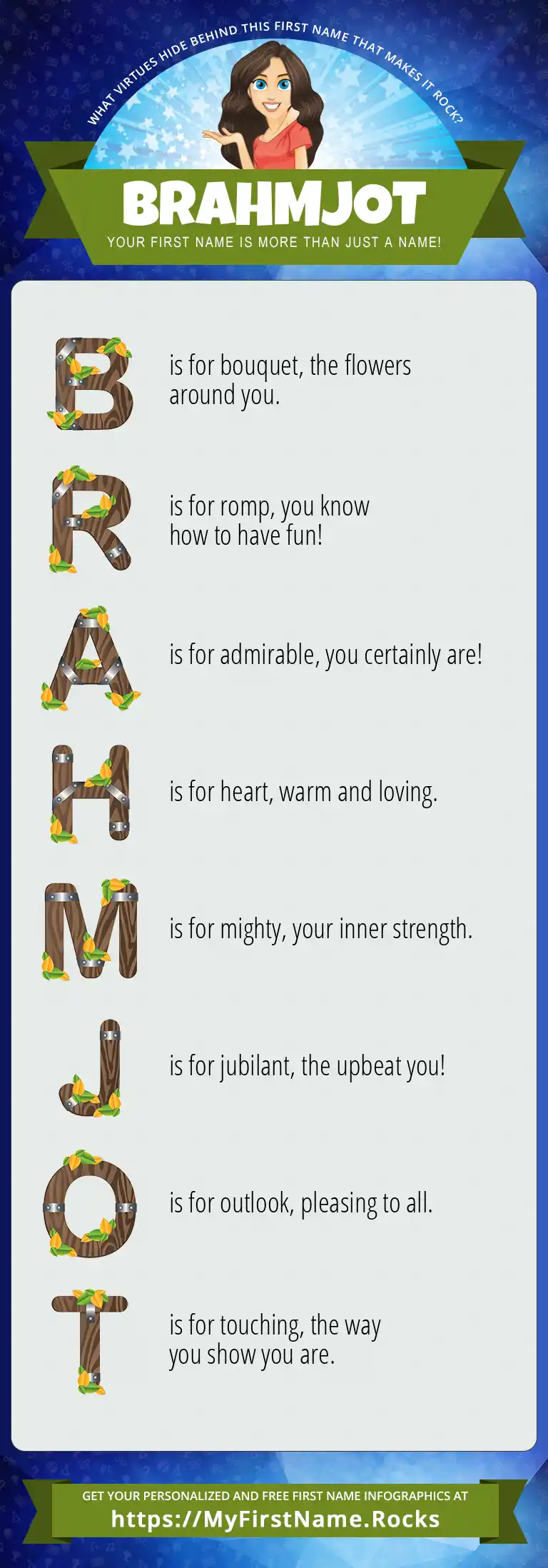 WHAT VIRTUES HIDE BEHIND THIS FIRST NAME THAT MAKES IT ROCK?

BRAHMJOT

YOUR FIRST NAME IS MORE THAN JUST A NAME!

B is for bouquet, the flowers around you.

R is for romp, you know how to have fun!

A is for admirable, you certainly are!

H is for heart, warm and loving.

M is for mighty, your inner strength.

J is for jubilant, the upbeat you!

O is for outlook, pleasing to all.

T is for touching, the way you show you are.

GET YOUR PERSONALIZED AND FREE FIRST NAME INFOGRAPHICS AT
https://MyFirstName.Rocks