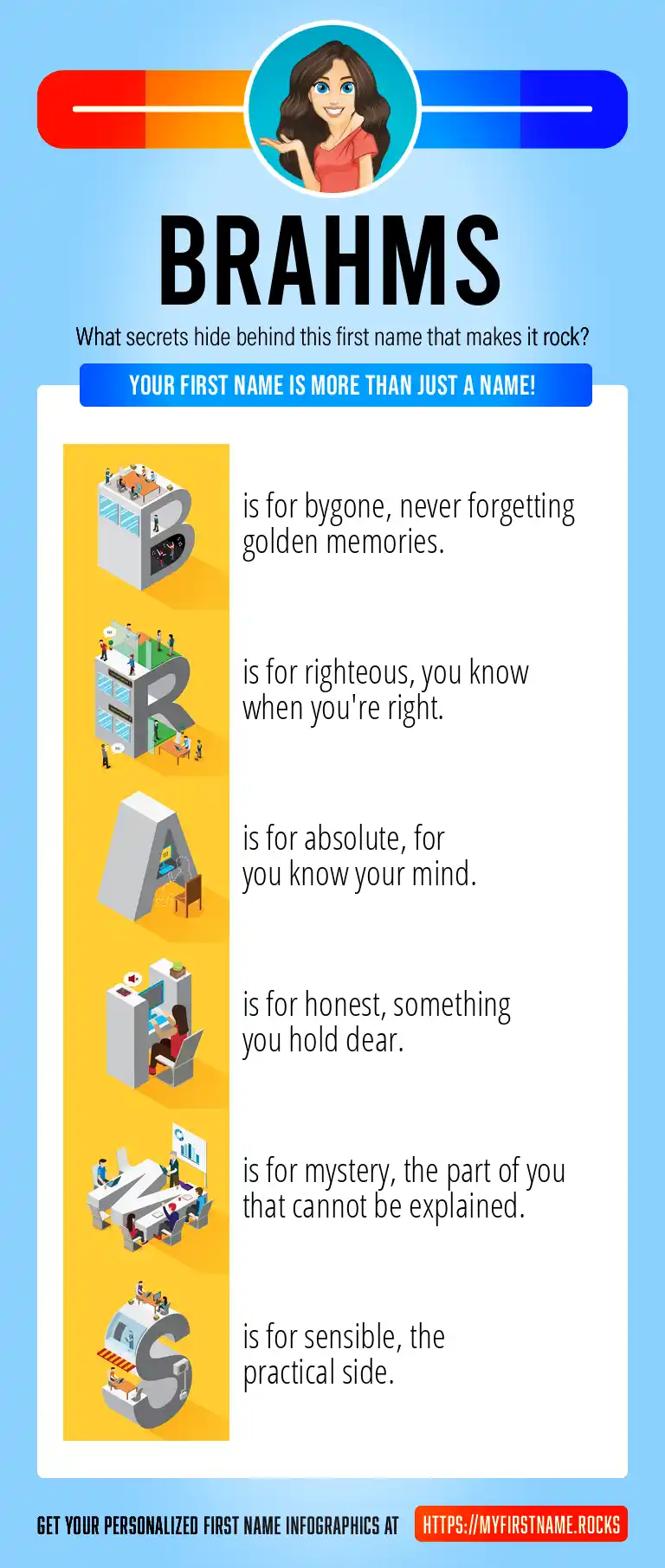 BRAHMS

What secrets hide behind this first name that makes it rock?

YOUR FIRST NAME IS MORE THAN JUST A NAME!

B is for bygone, never forgetting golden memories.

R is for righteous, you know when you're right.

A is for absolute, for you know your mind.

H is for honest, something you hold dear.

M is for mystery, the part of you that cannot be explained.

S is for sensible, the practical side.

GET YOUR PERSONALIZED FIRST NAME INFOGRAPHICS AT HTTPS://MYFIRSTNAME.ROCKS