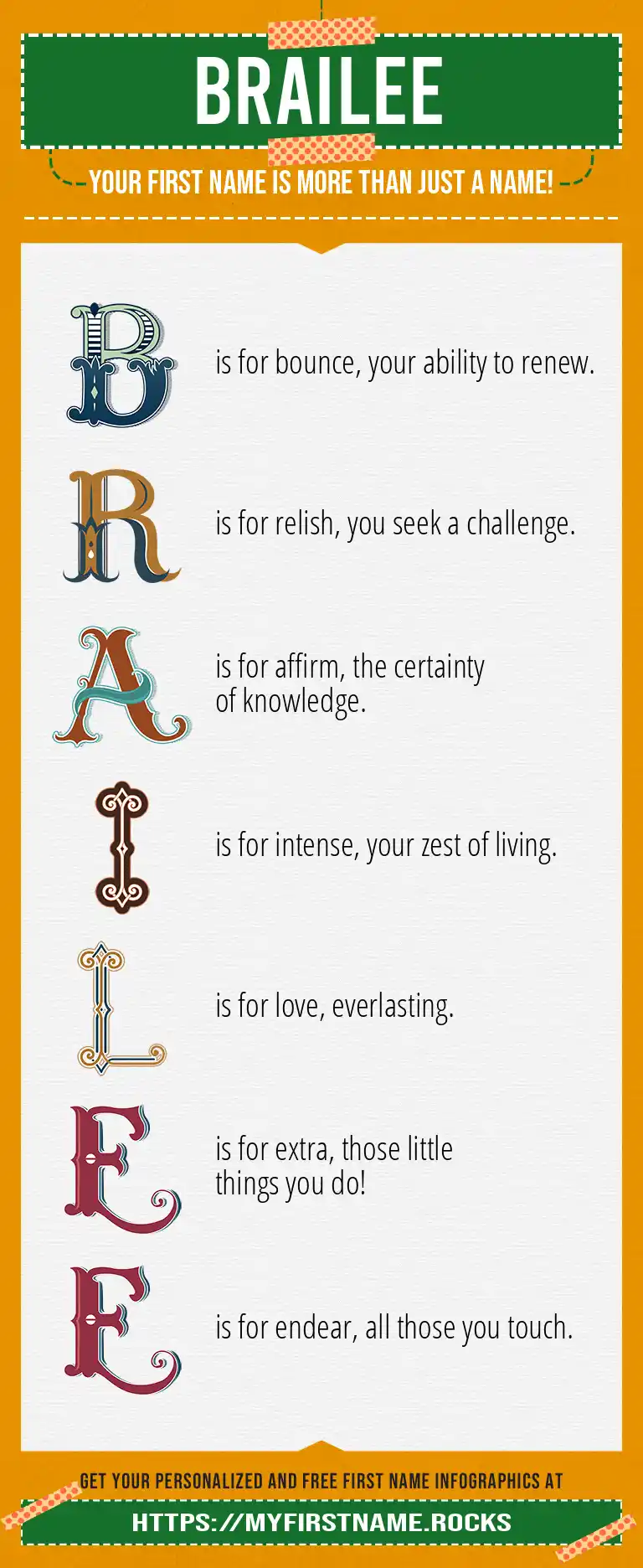 BRAILEE

YOUR FIRST NAME IS MORE THAN JUST A NAME!

B is for bounce, your ability to renew.

R is for relish, you seek a challenge.

A is for affirm, the certainty of knowledge.

I is for intense, your zest of living.

L is for love, everlasting.

E is for extra, those little things you do!

E is for endear, all those you touch.

GET YOUR PERSONALIZED AND FREE FIRST NAME INFOGRAPHICS AT

HTTPS://MYFIRSTNAME.ROCKS