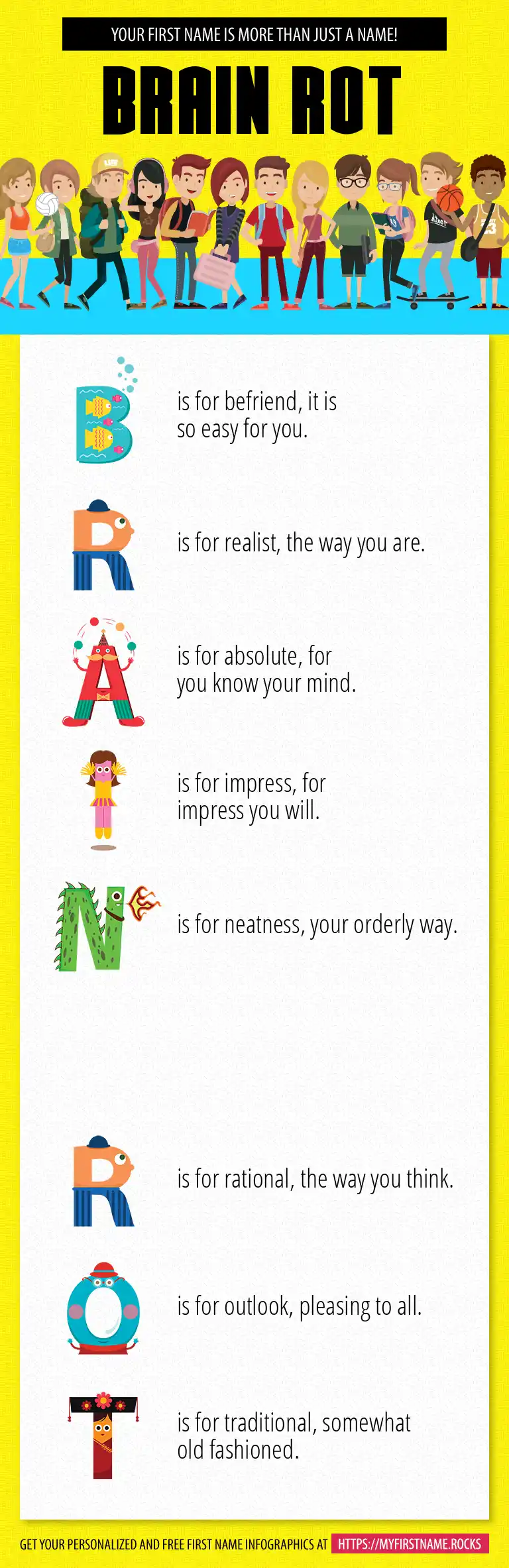 YOUR FIRST NAME IS MORE THAN JUST A NAME!

BRAIN ROT

B is for befriend, it is so easy for you.

R is for realist, the way you are.

A is for absolute, for you know your mind.

I is for impress, for impress you will.

N is for neatness, your orderly way.

R is for rational, the way you think.

O is for outlook, pleasing to all.

T is for traditional, somewhat old fashioned.

GET YOUR PERSONALIZED AND FREE FIRST NAME INFOGRAPHICS AT HTTPS://MYFIRSTNAME.ROCKS