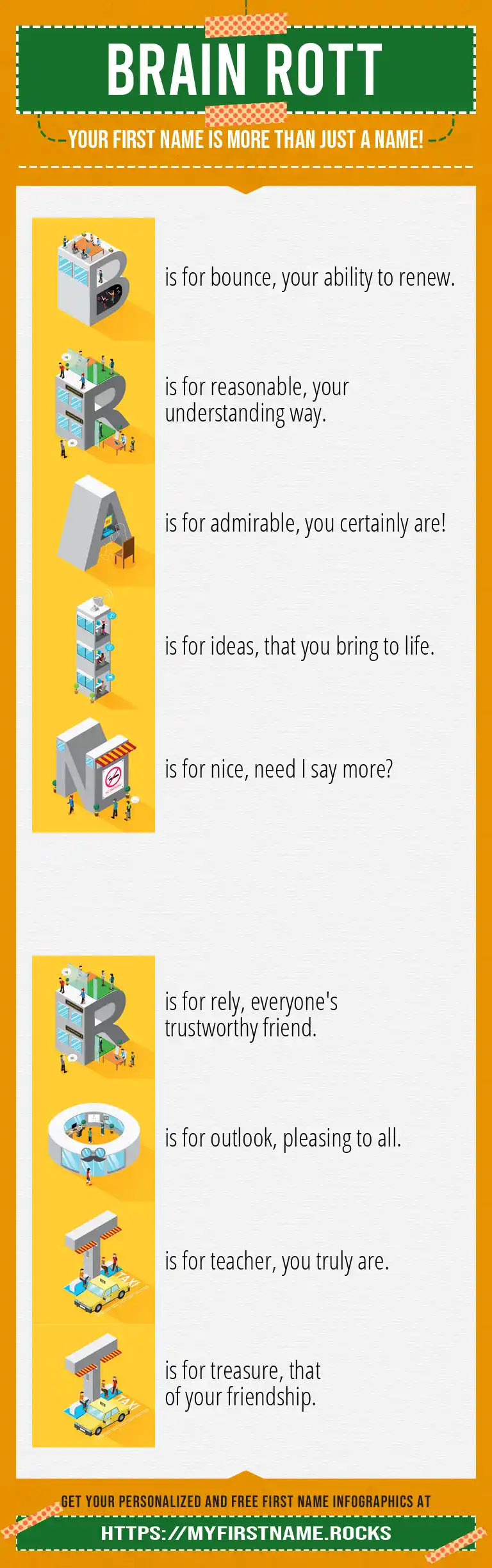 BRAIN ROTT

YOUR FIRST NAME IS MORE THAN JUST A NAME!

B is for bounce, your ability to renew.

R is for reasonable, your understanding way.

A is for admirable, you certainly are!

I is for ideas, that you bring to life.

N is for nice, need I say more?

R is for rely, everyone's trustworthy friend.

O is for outlook, pleasing to all.

T is for teacher, you truly are.

T is for treasure, that of your friendship.

GET YOUR PERSONALIZED AND FREE FIRST NAME INFOGRAPHICS AT

HTTPS://MYFIRSTNAME.ROCKS